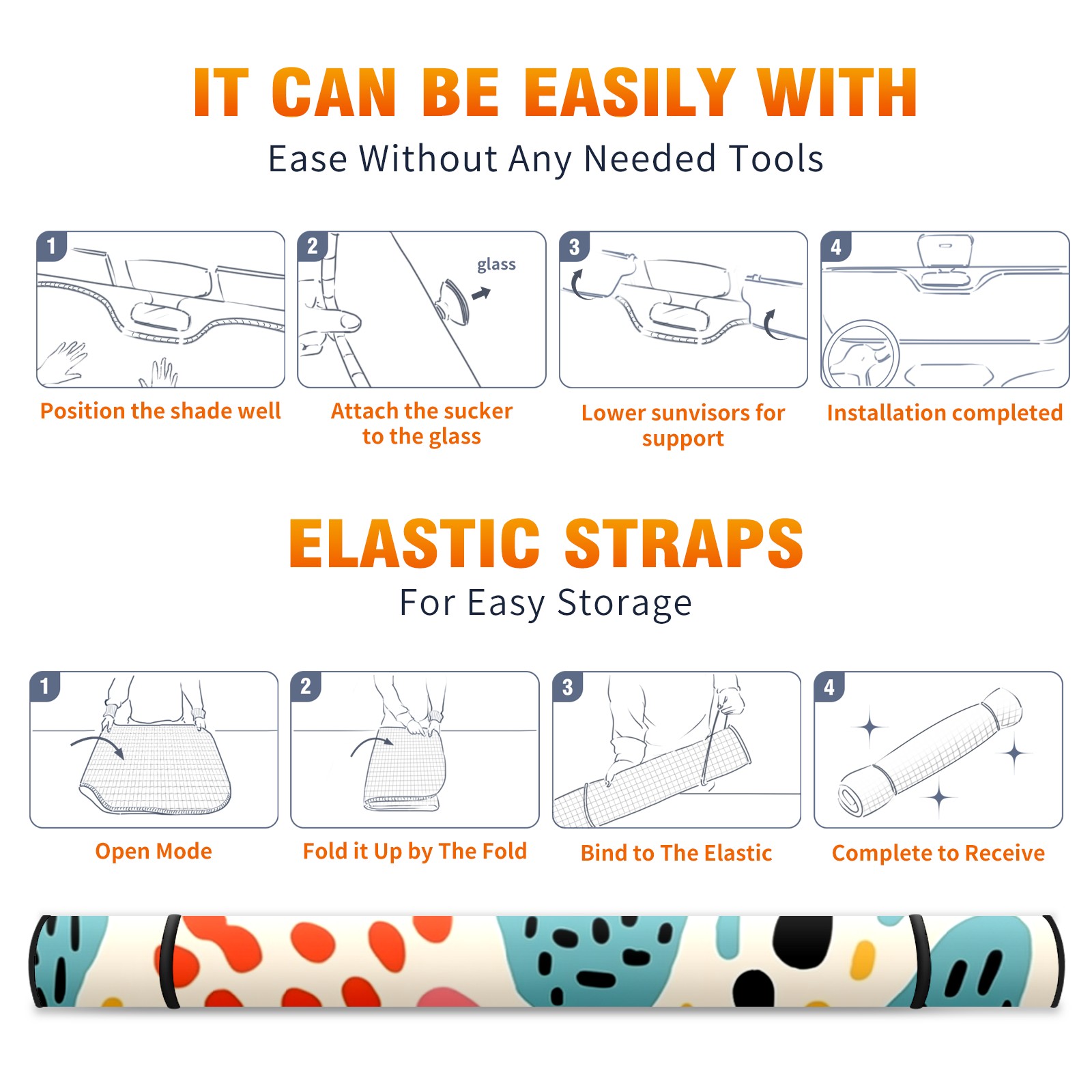 IT CAN BE EASILY WITH

Ease Without Any Needed Tools

1

Position the shade well

2

glass

Attach the sucker to the glass

3

Lower sunvisors for support

4

Installation completed

ELASTIC STRAPS

For Easy Storage

1

Open Mode

2

Fold it Up by The Fold

3

Bind to The Elastic

4

Complete to Receive