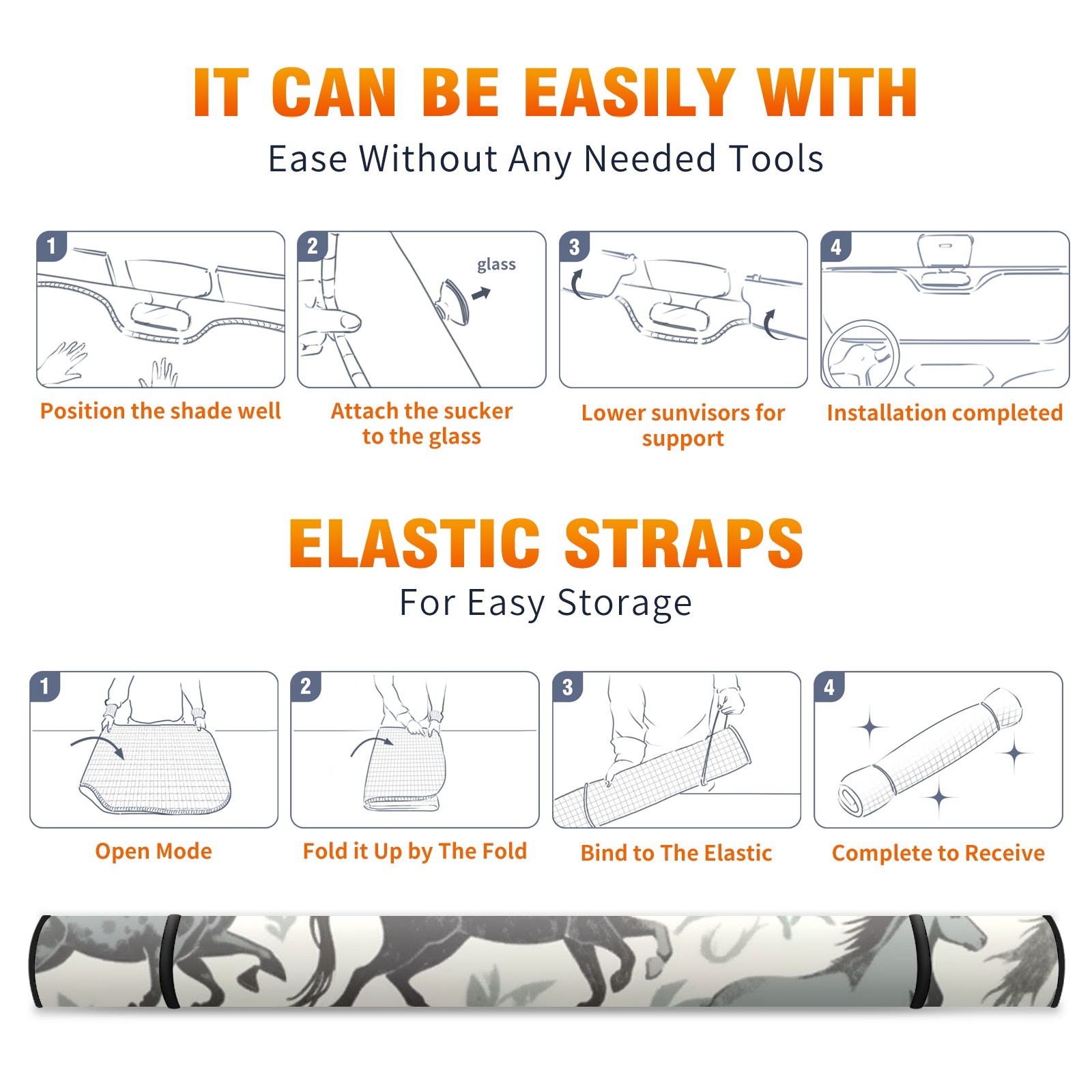 IT CAN BE EASILY WITH
Ease Without Any Needed Tools

1
Position the shade well

2
glass
Attach the sucker to the glass

3
Lower sunvisors for support

4
Installation completed

ELASTIC STRAPS
For Easy Storage

1
Open Mode

2
Fold it Up by The Fold

3
Bind to The Elastic

4
Complete to Receive