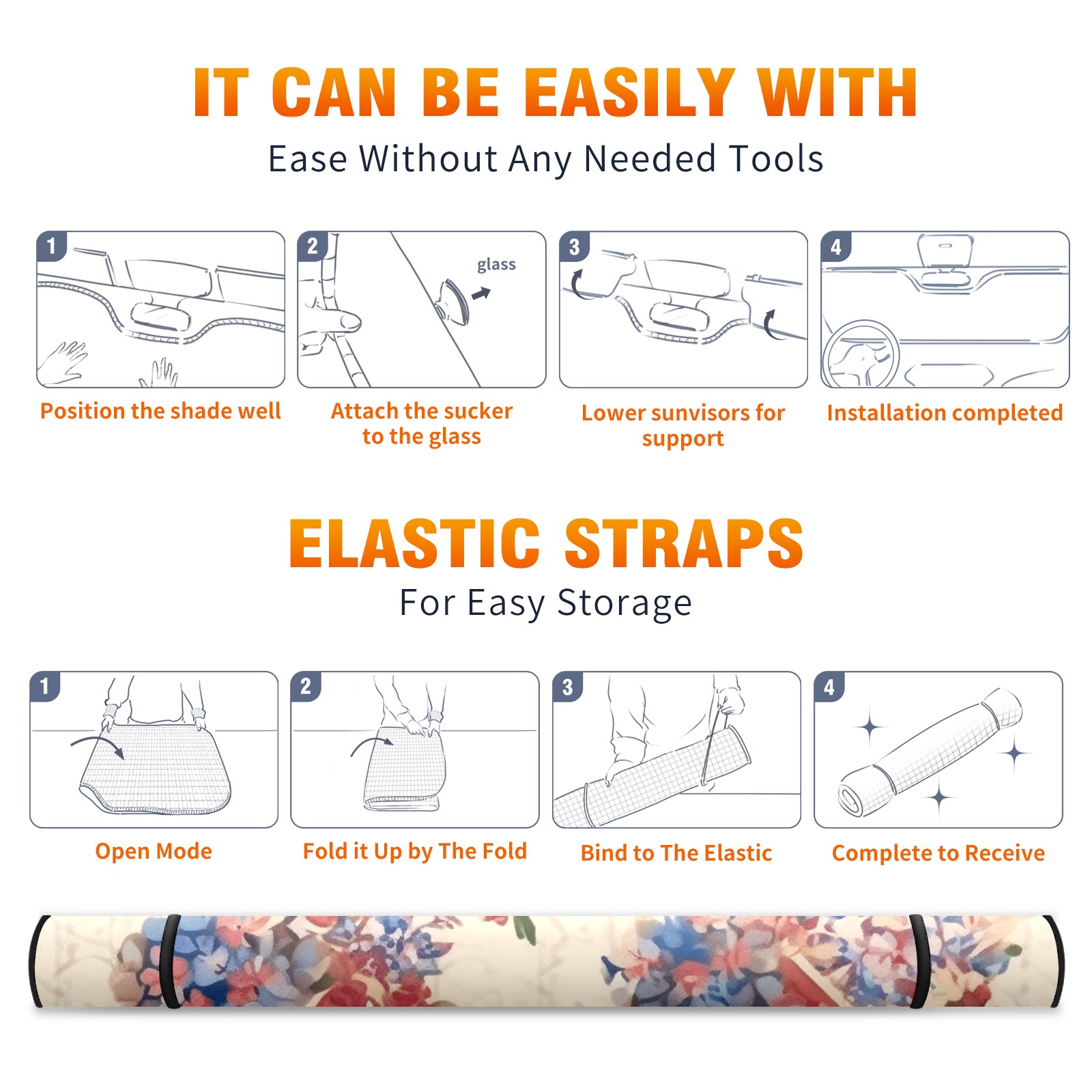 IT CAN BE EASILY WITH
Ease Without Any Needed Tools

1
Position the shade well

2
glass
Attach the sucker to the glass

3
Lower sunvisors for support

4
Installation completed

ELASTIC STRAPS
For Easy Storage

1
Open Mode

2
Fold it Up by The Fold

3
Bind to The Elastic

4
Complete to Receive