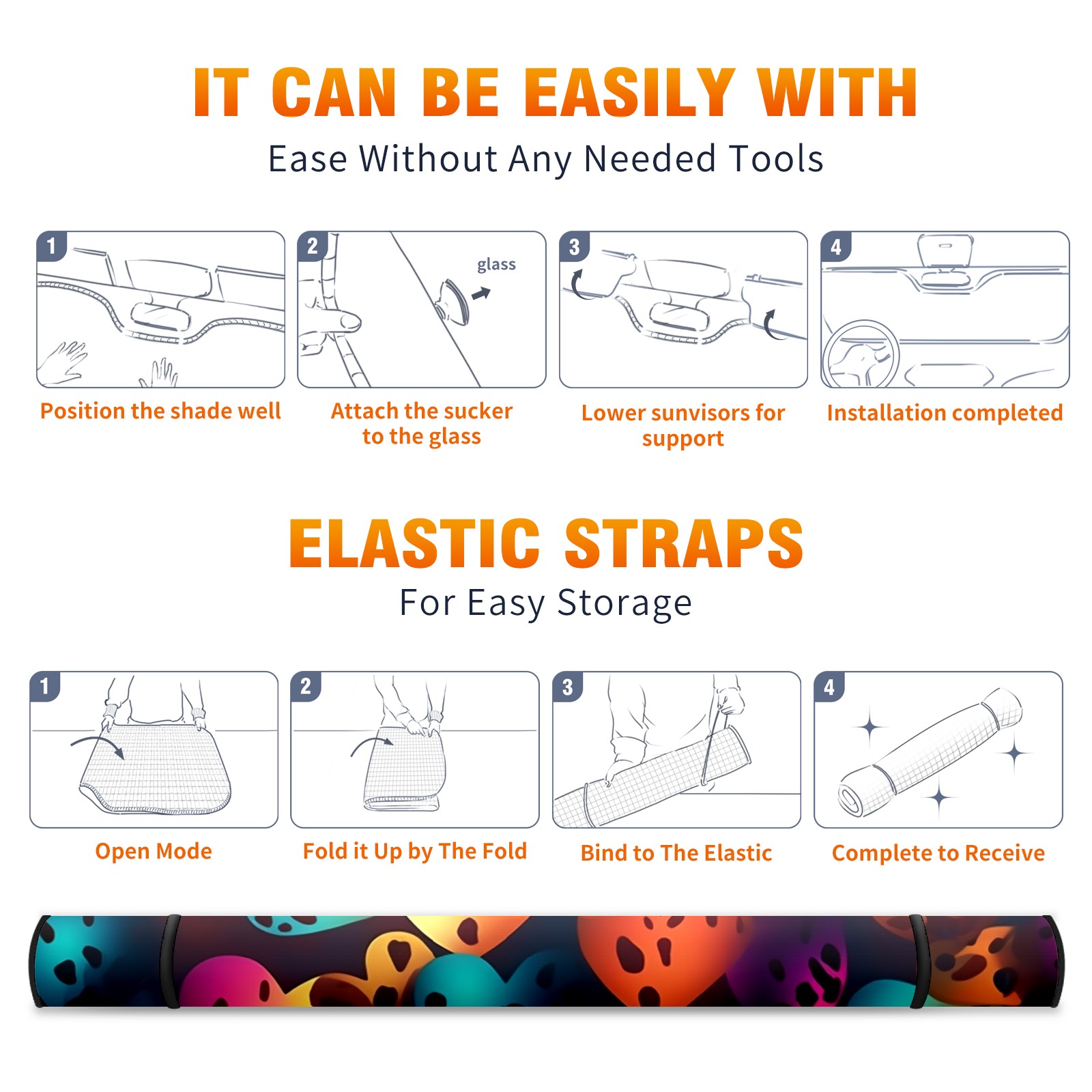 IT CAN BE EASILY WITH

Ease Without Any Needed Tools

1

Position the shade well

2

glass

Attach the sucker to the glass

3

Lower sunvisors for support

4

Installation completed

ELASTIC STRAPS

For Easy Storage

1

Open Mode

2

Fold it Up by The Fold

3

Bind to The Elastic

4

Complete to Receive