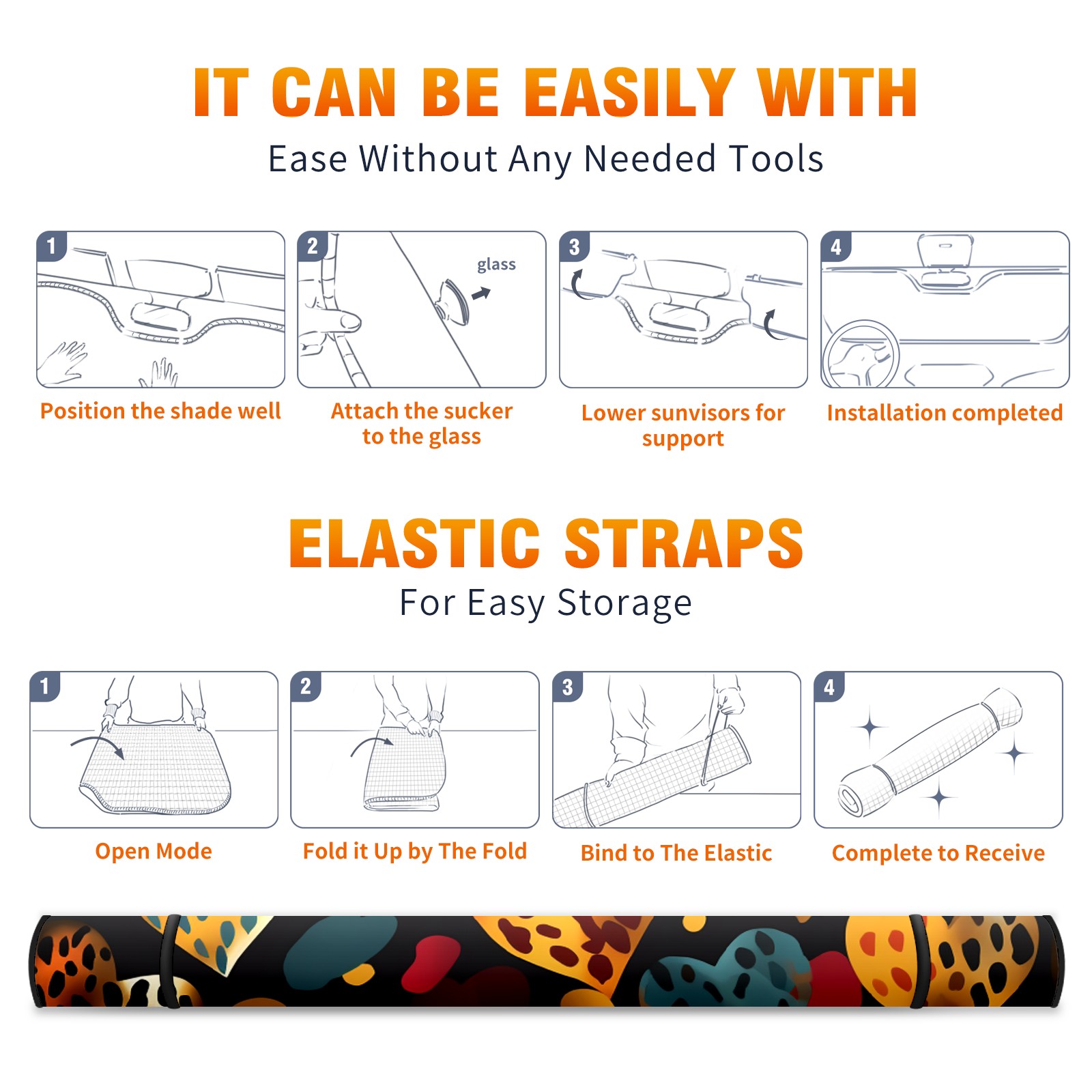 IT CAN BE EASILY WITH
Ease Without Any Needed Tools

1
Position the shade well

2
glass
Attach the sucker to the glass

3
Lower sunvisors for support

4
Installation completed

ELASTIC STRAPS
For Easy Storage

1
Open Mode

2
Fold it Up by The Fold

3
Bind to The Elastic

4
Complete to Receive