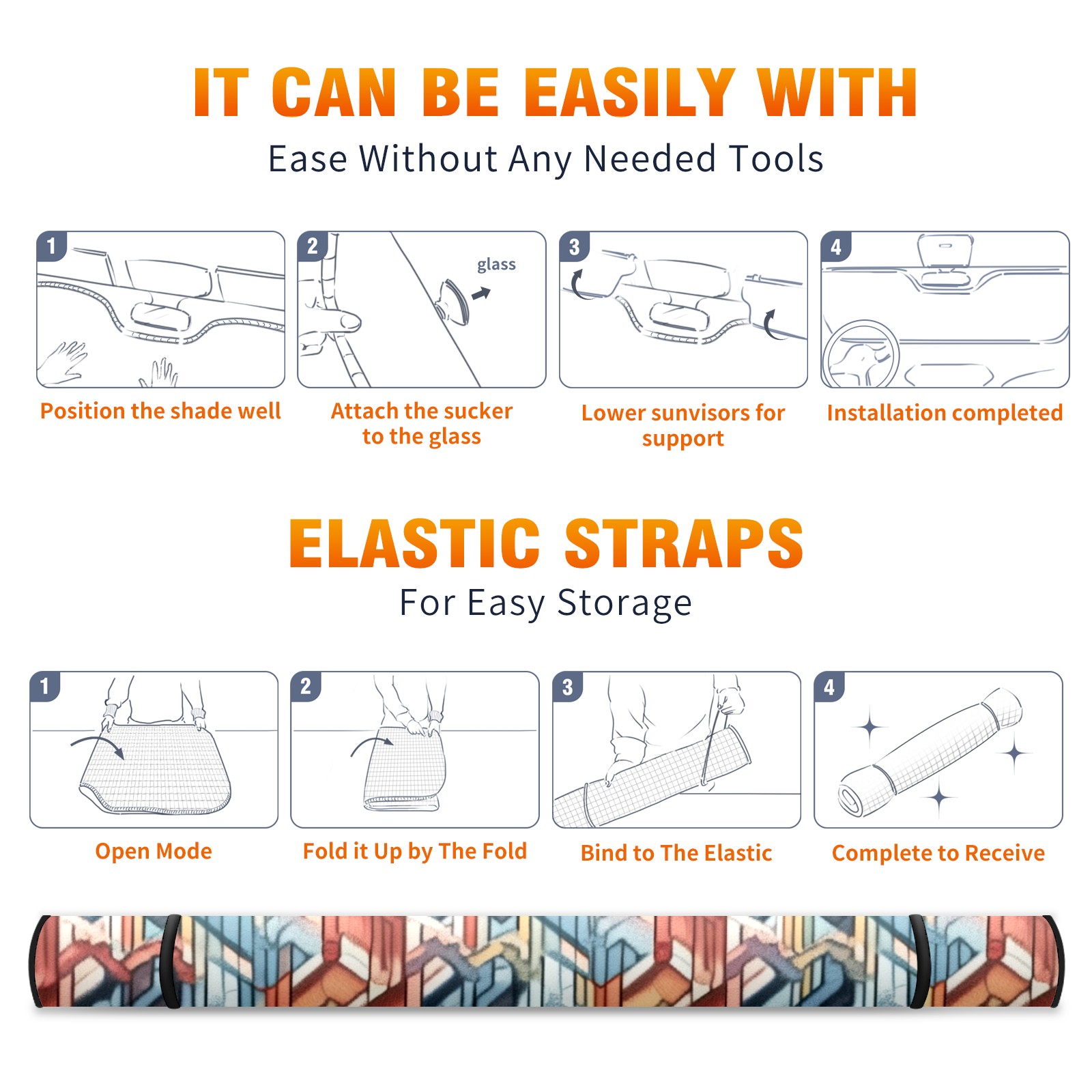 IT CAN BE EASILY WITH
Ease Without Any Needed Tools

1
Position the shade well

2
glass
Attach the sucker to the glass

3
Lower sunvisors for support

4
Installation completed

ELASTIC STRAPS
For Easy Storage

1
Open Mode

2
Fold it Up by The Fold

3
Bind to The Elastic

4
Complete to Receive