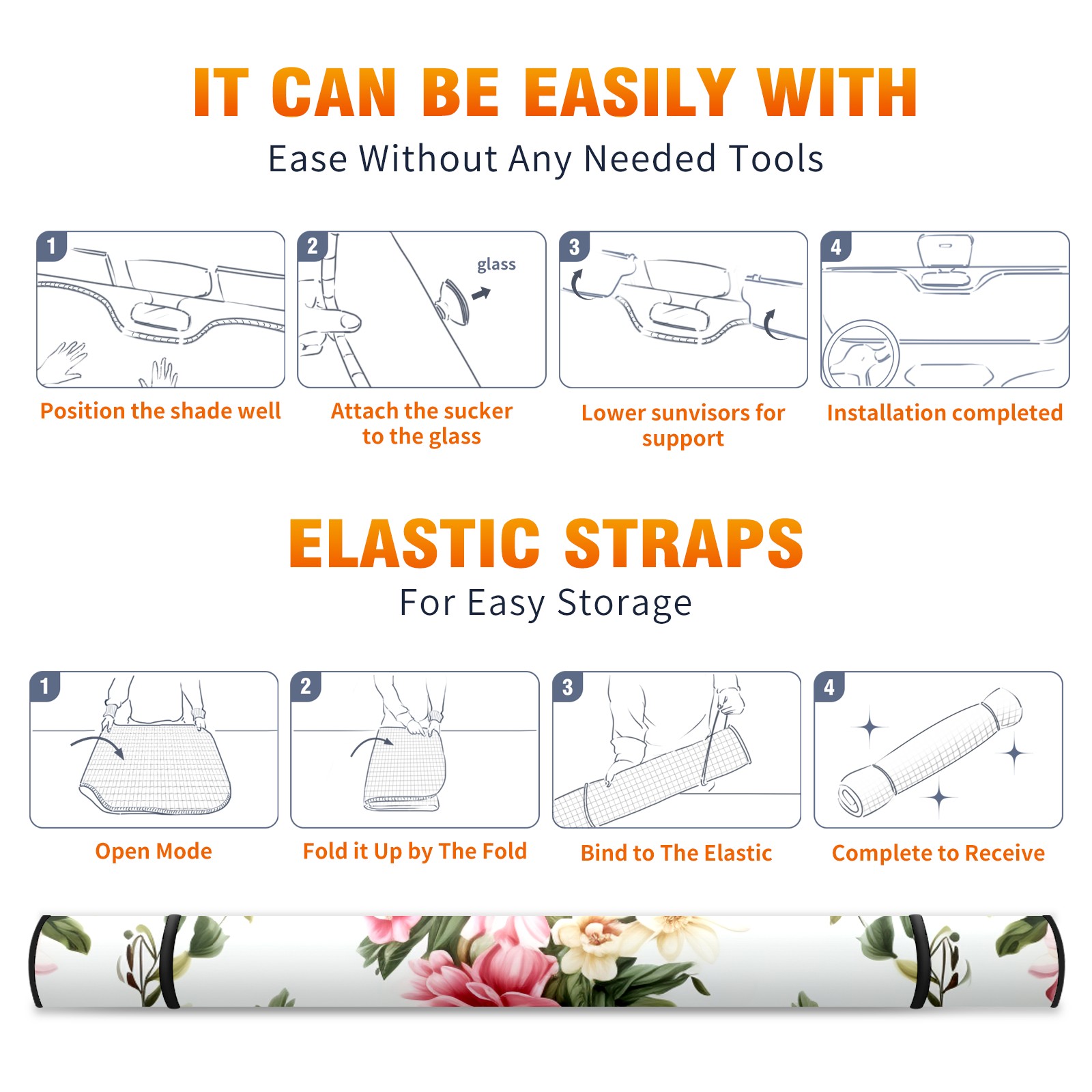 IT CAN BE EASILY WITH
Ease Without Any Needed Tools

1
Position the shade well

2
glass
Attach the sucker to the glass

3
Lower sunvisors for support

4
Installation completed

ELASTIC STRAPS
For Easy Storage

1
Open Mode

2
Fold it Up by The Fold

3
Bind to The Elastic

4
Complete to Receive