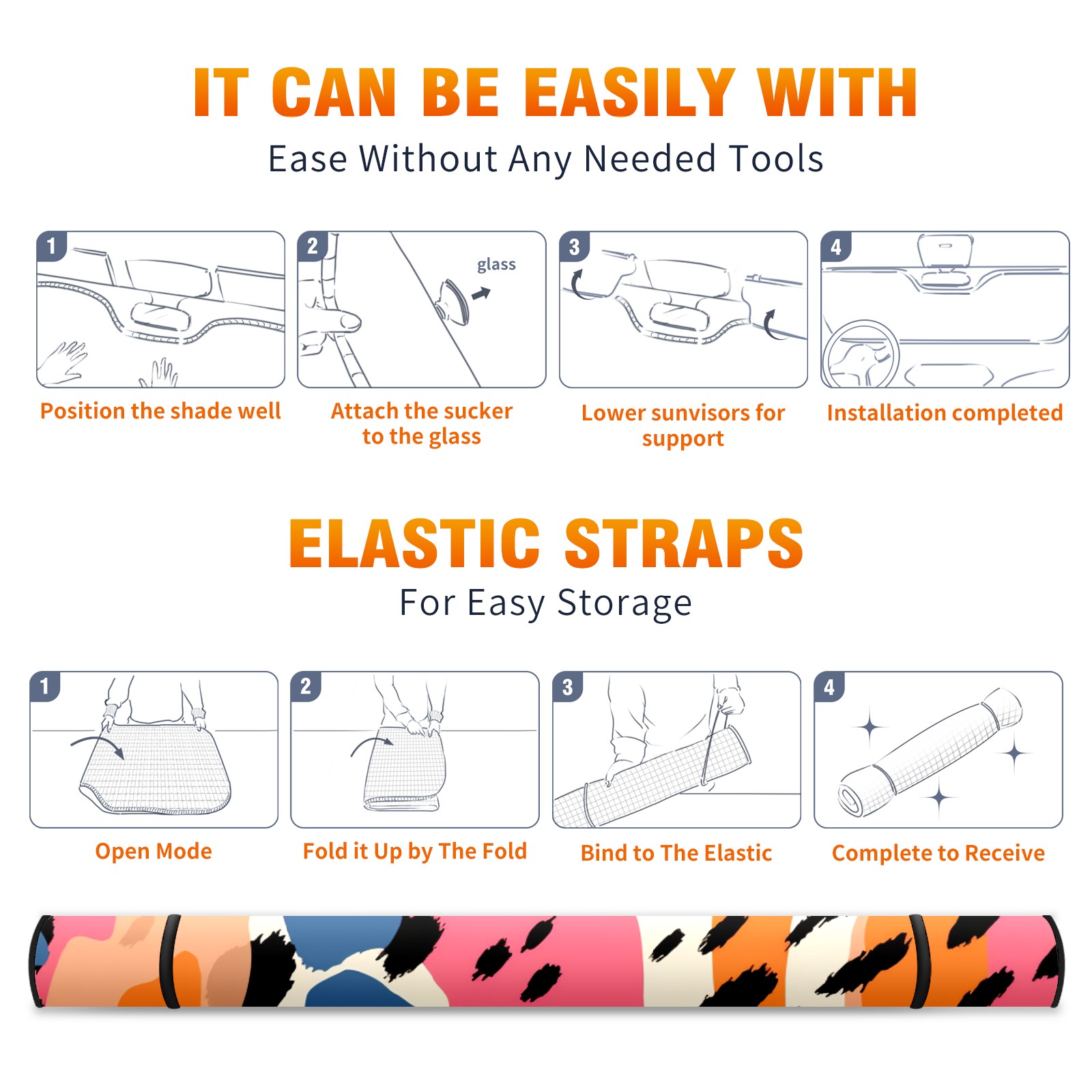 IT CAN BE EASILY WITH
Ease Without Any Needed Tools

1
Position the shade well

2
glass
Attach the sucker to the glass

3
Lower sunvisors for support

4
Installation completed

ELASTIC STRAPS
For Easy Storage

1
Open Mode

2
Fold it Up by The Fold

3
Bind to The Elastic

4
Complete to Receive