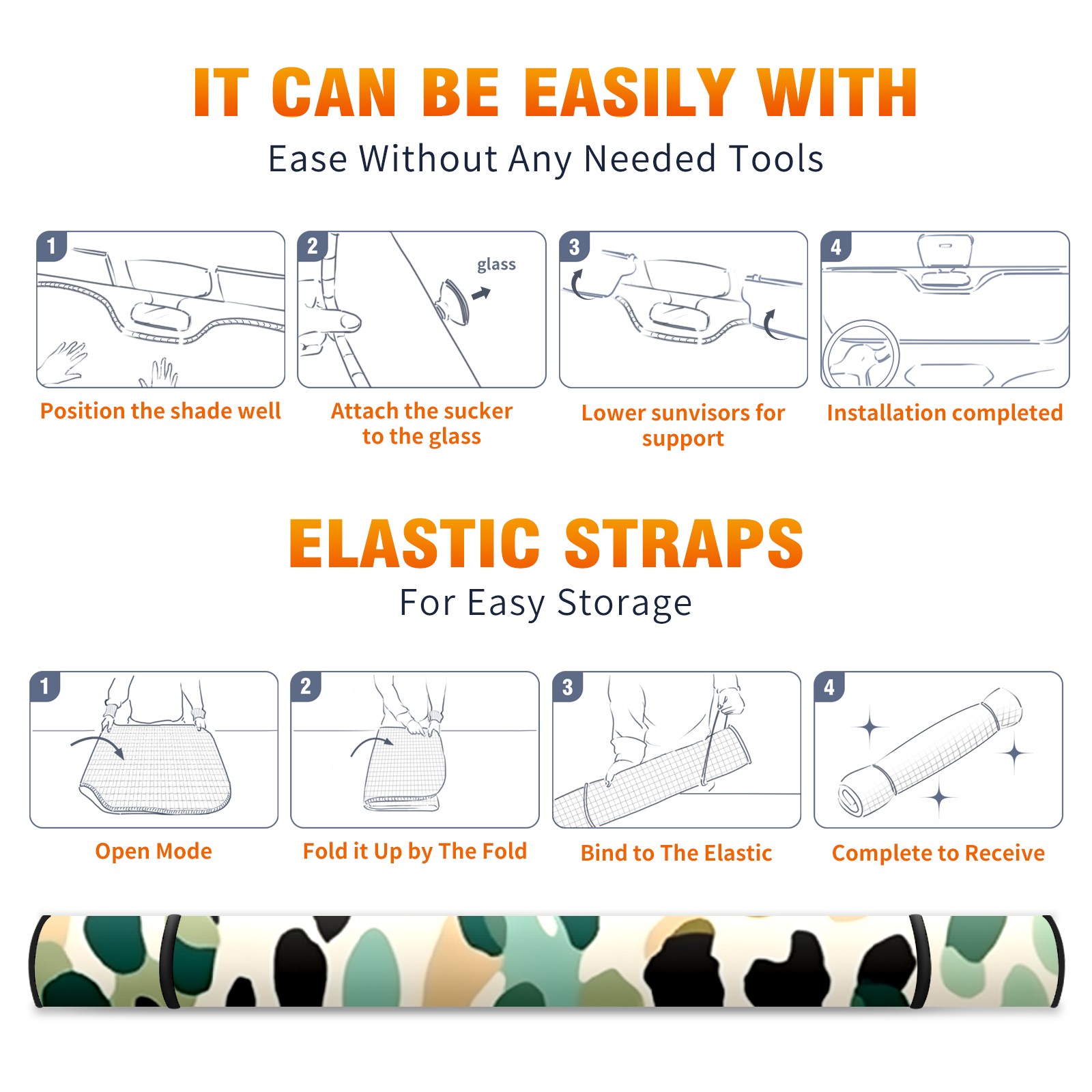 IT CAN BE EASILY WITH
Ease Without Any Needed Tools

1
Position the shade well

2
glass
Attach the sucker to the glass

3
Lower sunvisors for support

4
Installation completed

ELASTIC STRAPS
For Easy Storage

1
Open Mode

2
Fold it Up by The Fold

3
Bind to The Elastic

4
Complete to Receive