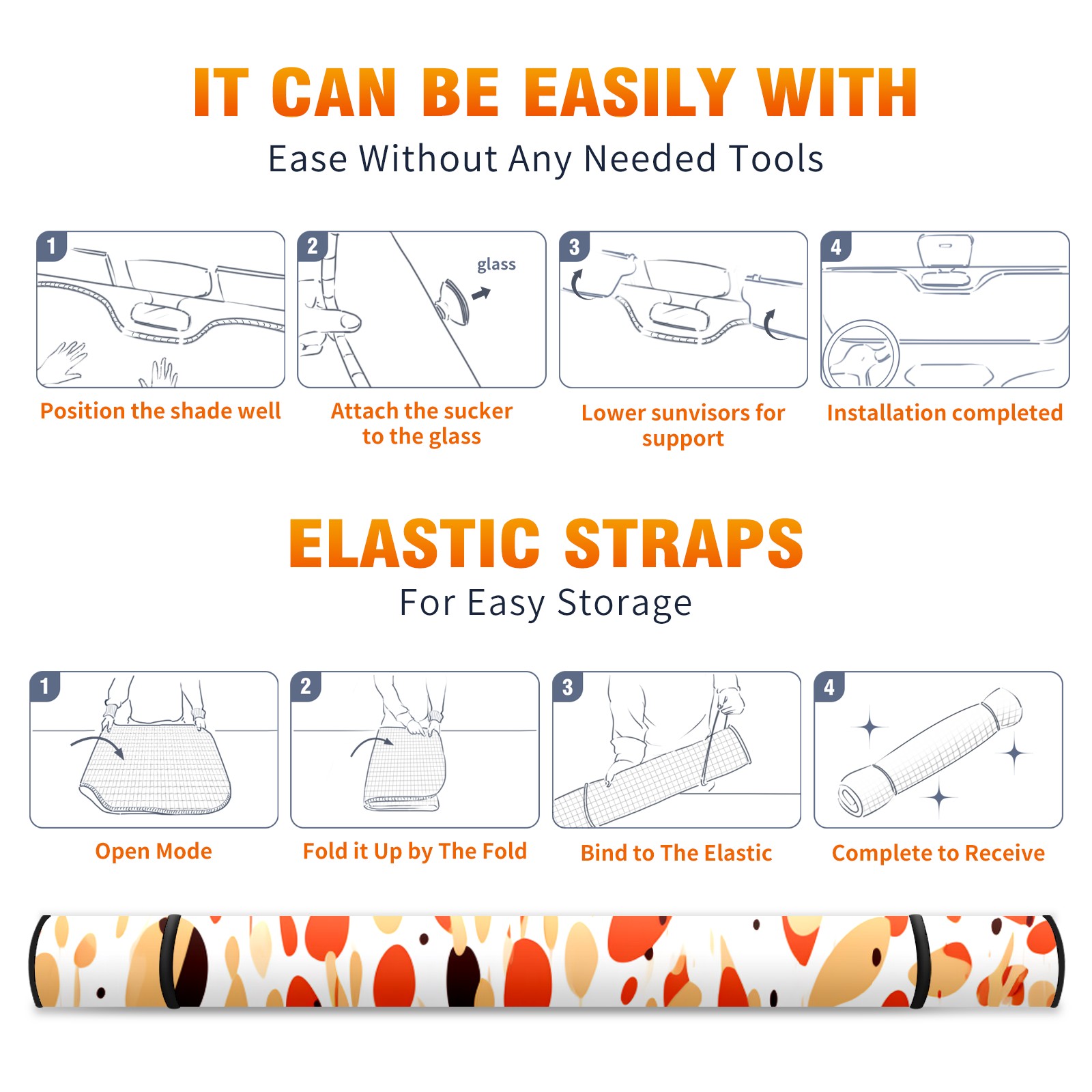 IT CAN BE EASILY WITH

Ease Without Any Needed Tools

1

Position the shade well

2

glass

Attach the sucker to the glass

3

Lower sunvisors for support

4

Installation completed

ELASTIC STRAPS

For Easy Storage

1

Open Mode

2

Fold it Up by The Fold

3

Bind to The Elastic

4

Complete to Receive