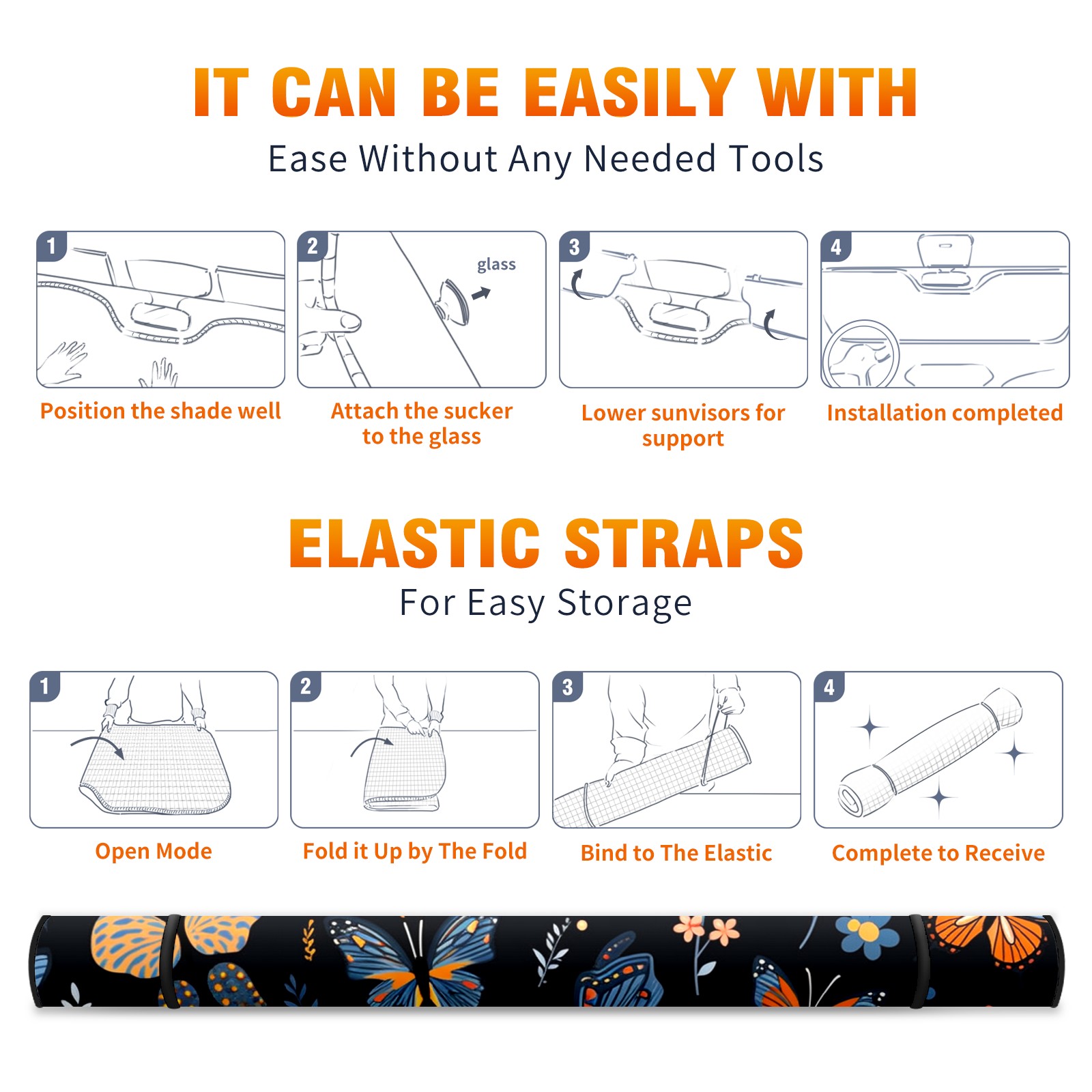 IT CAN BE EASILY WITH
Ease Without Any Needed Tools

1
Position the shade well

2
glass
Attach the sucker to the glass

3
Lower sunvisors for support

4
Installation completed

ELASTIC STRAPS
For Easy Storage

1
Open Mode

2
Fold it Up by The Fold

3
Bind to The Elastic

4
Complete to Receive