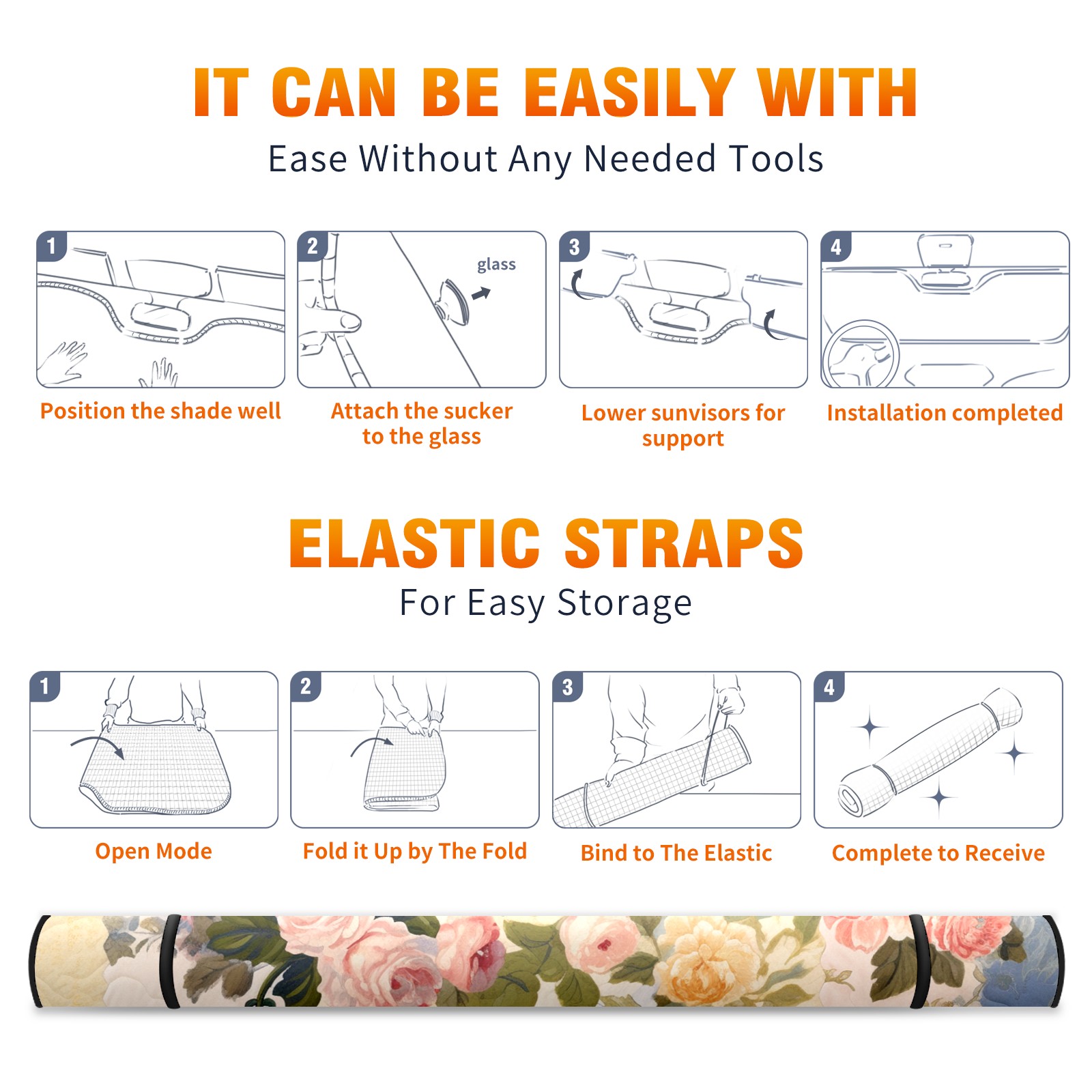 IT CAN BE EASILY WITH
Ease Without Any Needed Tools

1
Position the shade well

2
glass
Attach the sucker to the glass

3
Lower sunvisors for support

4
Installation completed

ELASTIC STRAPS
For Easy Storage

1
Open Mode

2
Fold it Up by The Fold

3
Bind to The Elastic

4
Complete to Receive