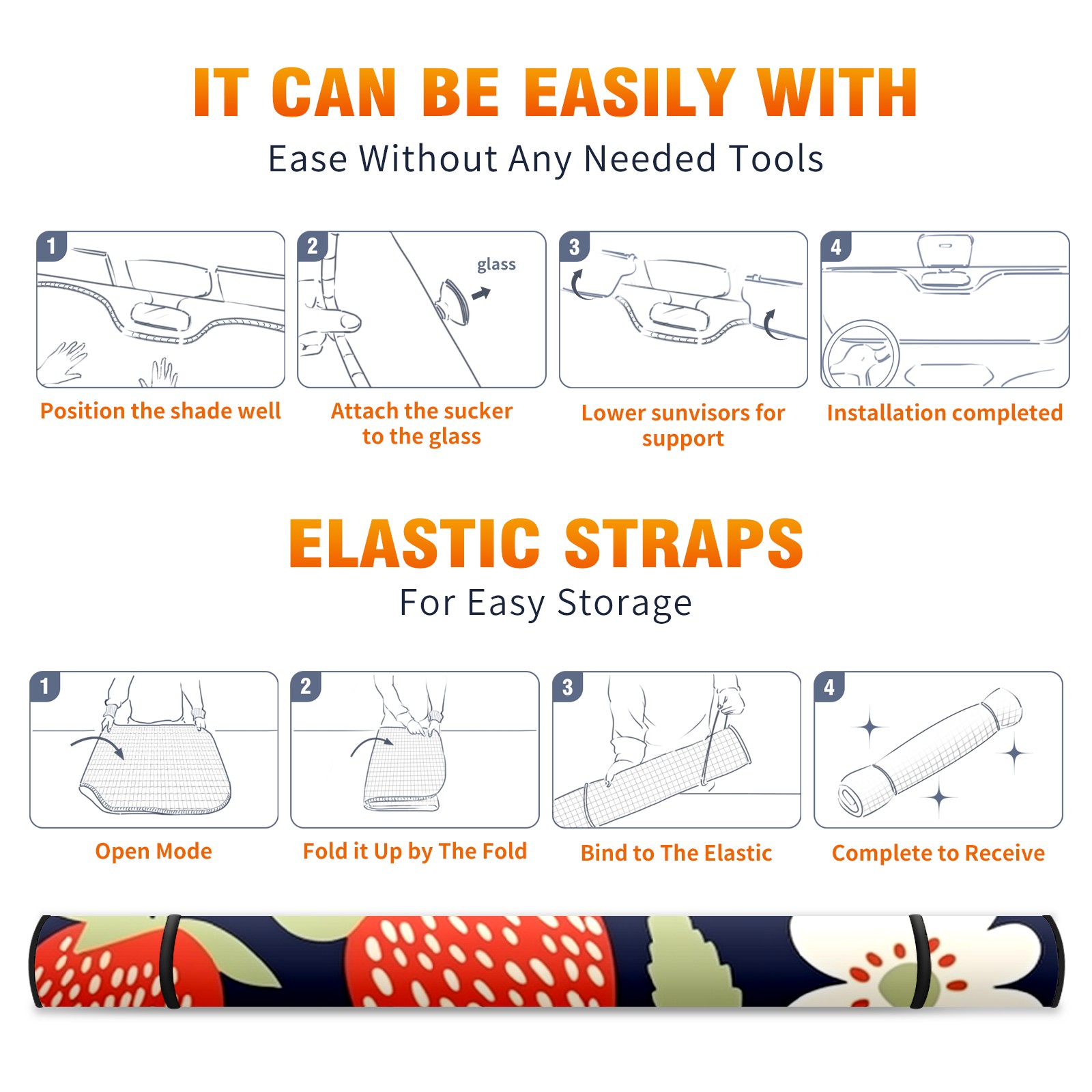 IT CAN BE EASILY WITH
Ease Without Any Needed Tools

1
Position the shade well

2
glass
Attach the sucker to the glass

3
Lower sunvisors for support

4
Installation completed

ELASTIC STRAPS
For Easy Storage

1
Open Mode

2
Fold it Up by The Fold

3
Bind to The Elastic

4
Complete to Receive