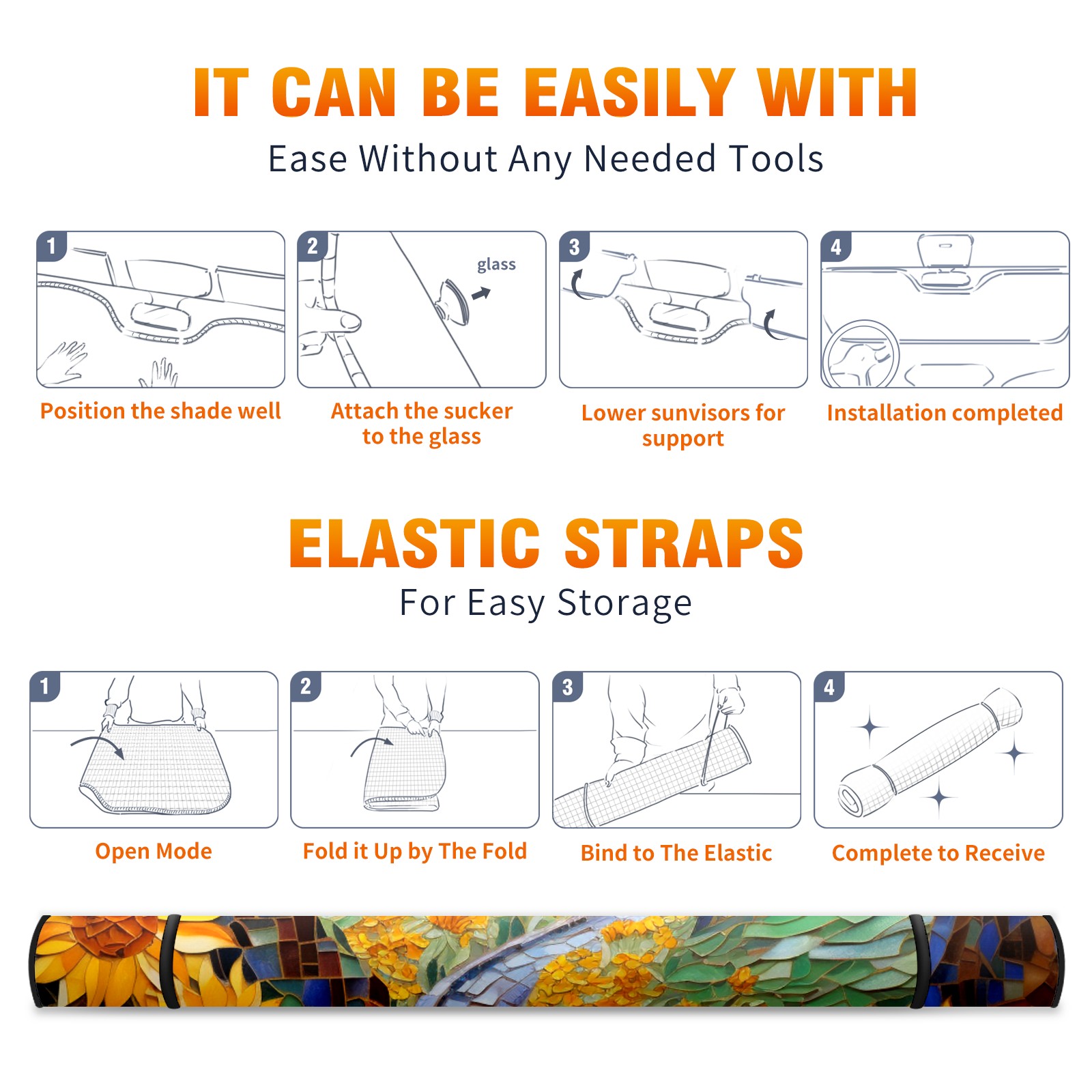 IT CAN BE EASILY WITH
Ease Without Any Needed Tools

1
Position the shade well

2
glass
Attach the sucker to the glass

3
Lower sunvisors for support

4
Installation completed

ELASTIC STRAPS
For Easy Storage

1
Open Mode

2
Fold it Up by The Fold

3
Bind to The Elastic

4
Complete to Receive