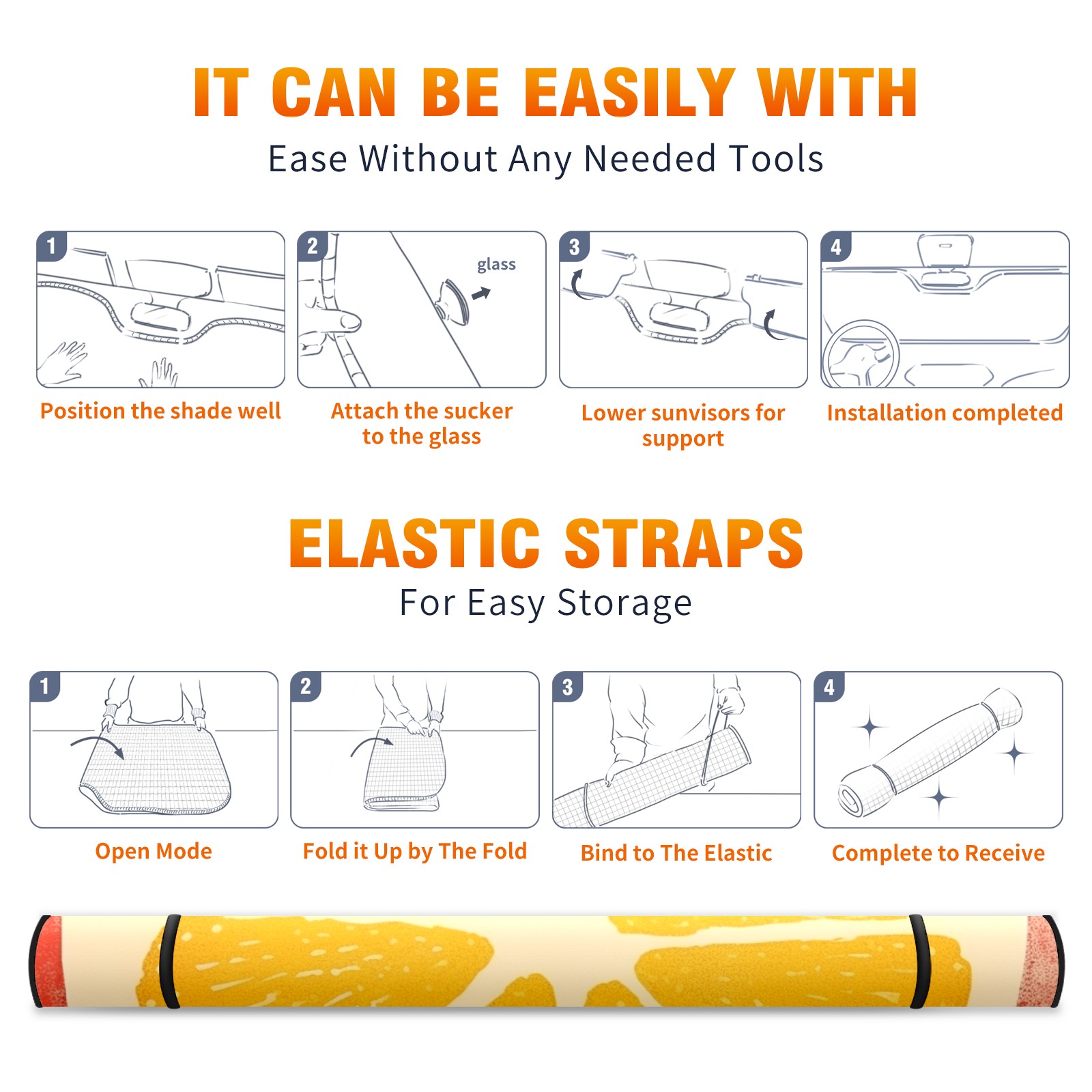 IT CAN BE EASILY WITH

Ease Without Any Needed Tools

1

Position the shade well

2

glass

Attach the sucker to the glass

3

Lower sunvisors for support

4

Installation completed

ELASTIC STRAPS

For Easy Storage

1

Open Mode

2

Fold it Up by The Fold

3

Bind to The Elastic

4

Complete to Receive