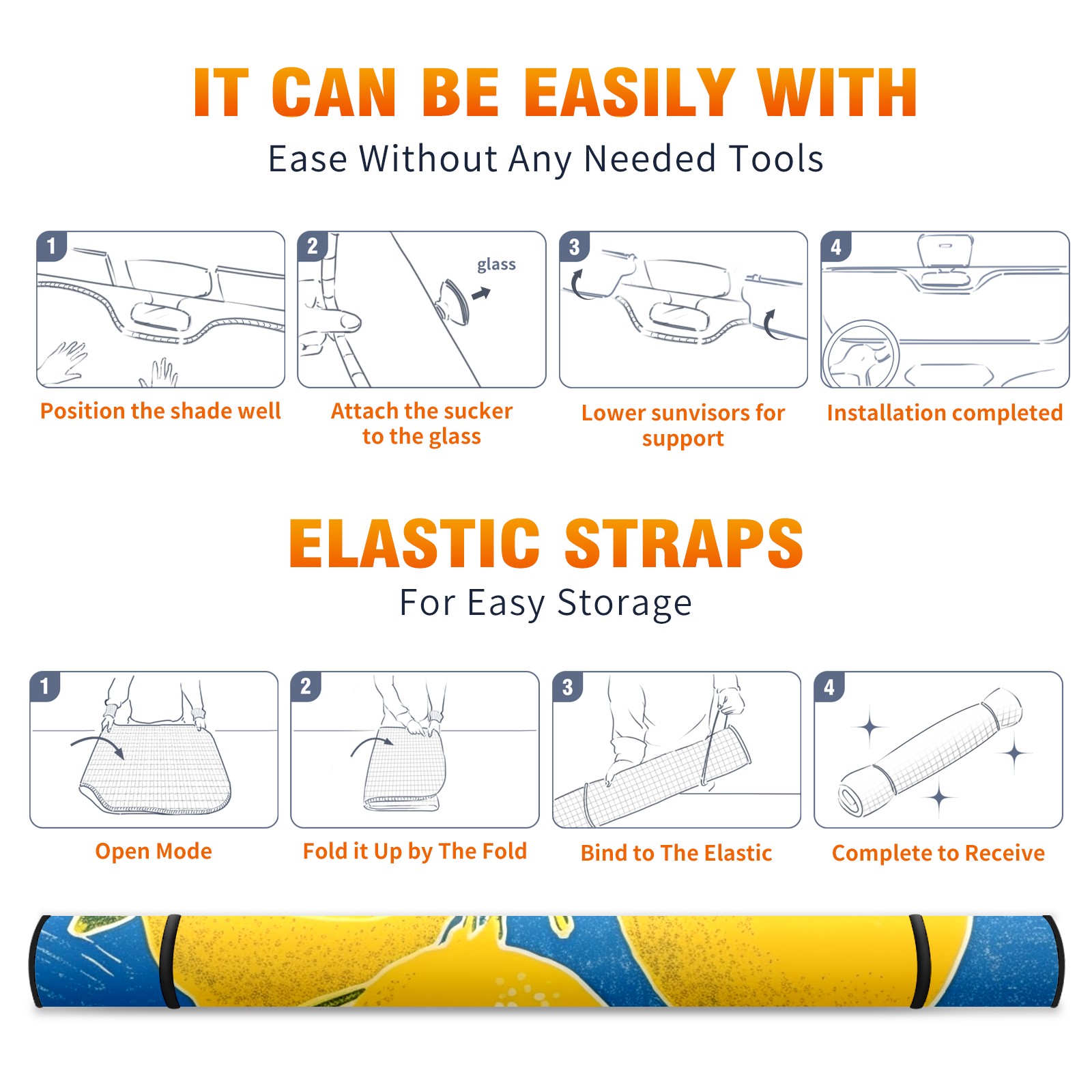 IT CAN BE EASILY WITH
Ease Without Any Needed Tools

1
Position the shade well

2
glass
Attach the sucker to the glass

3
Lower sunvisors for support

4
Installation completed

ELASTIC STRAPS
For Easy Storage

1
Open Mode

2
Fold it Up by The Fold

3
Bind to The Elastic

4
Complete to Receive