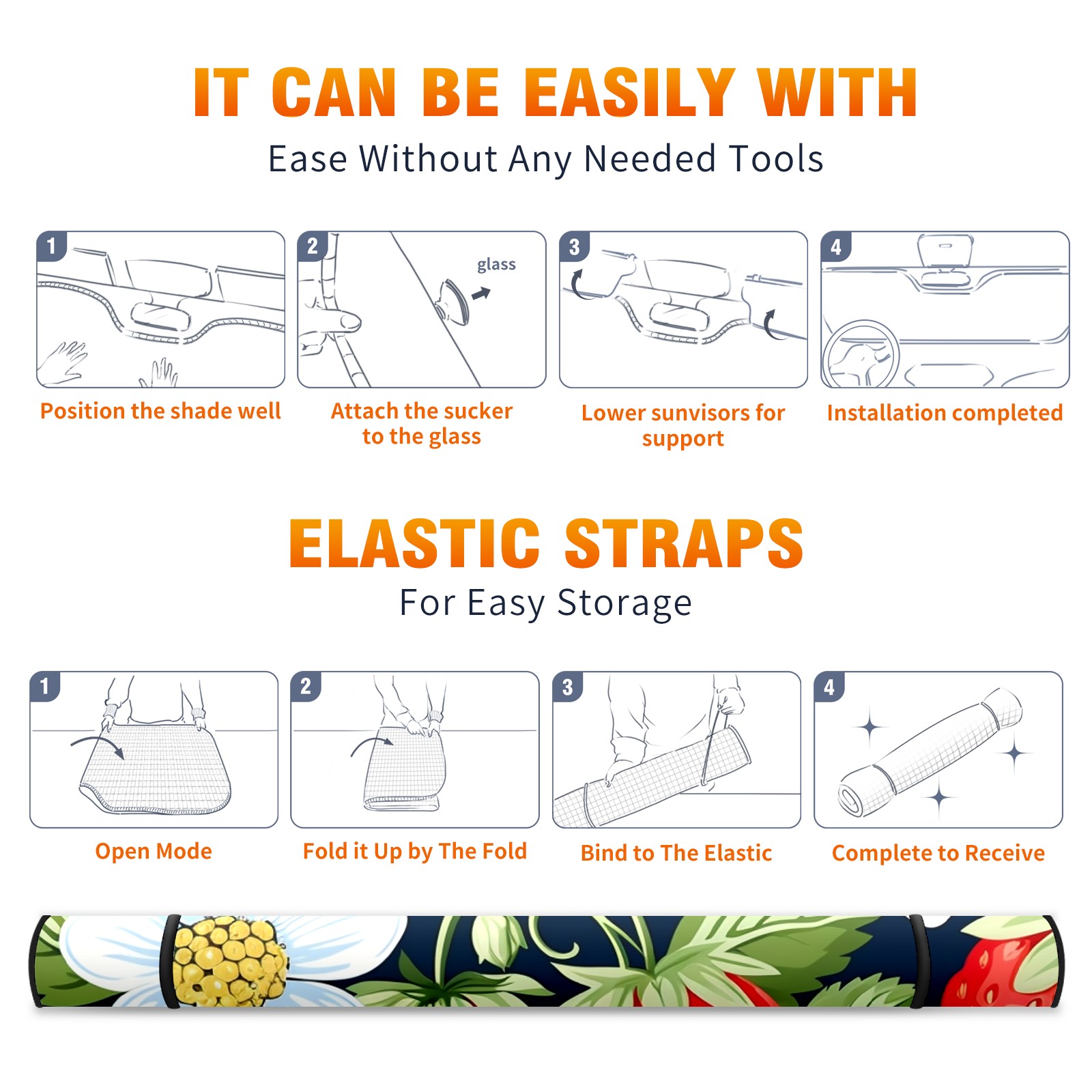 IT CAN BE EASILY WITH
Ease Without Any Needed Tools

1
Position the shade well

2
glass
Attach the sucker to the glass

3
Lower sunvisors for support

4
Installation completed

ELASTIC STRAPS
For Easy Storage

1
Open Mode

2
Fold it Up by The Fold

3
Bind to The Elastic

4
Complete to Receive