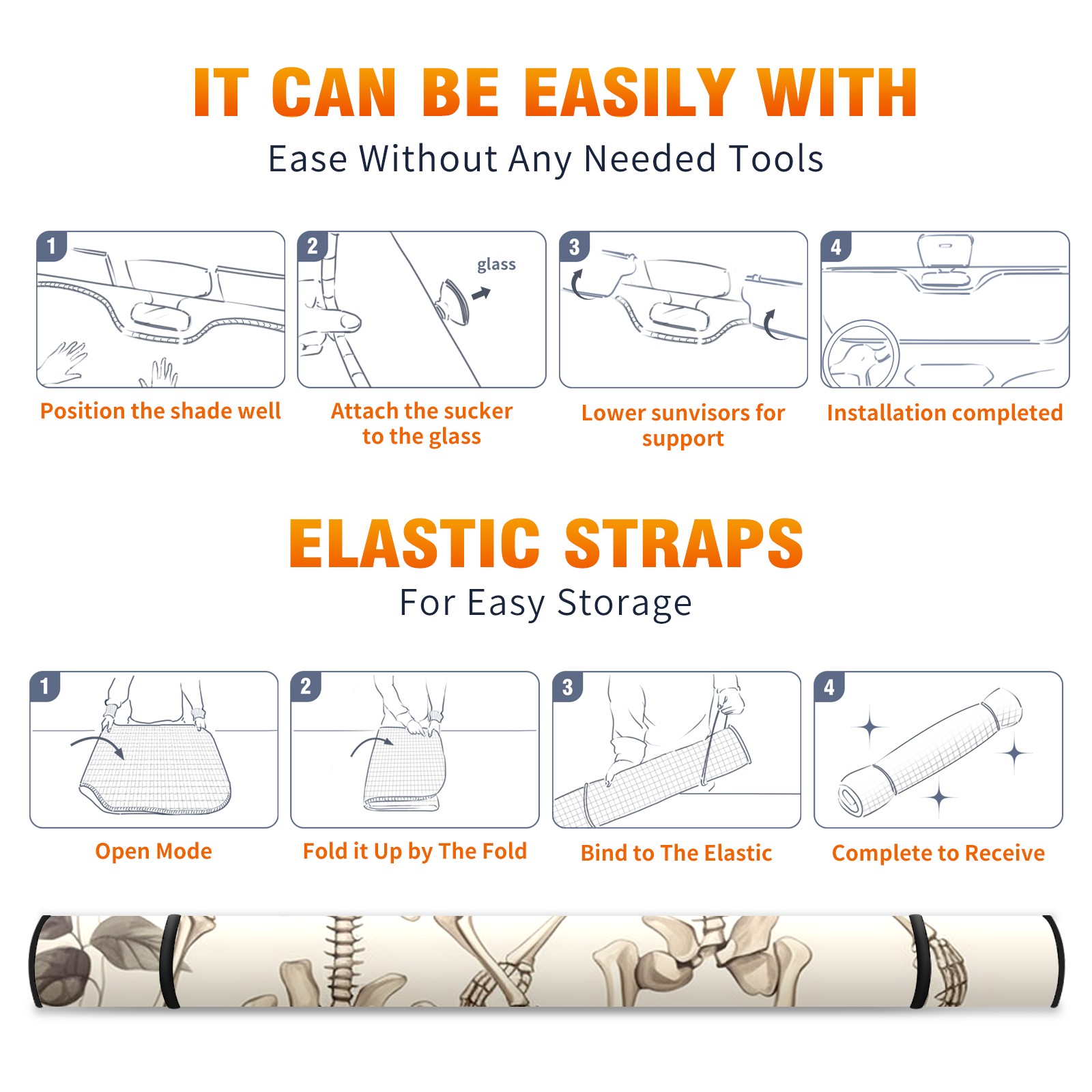 IT CAN BE EASILY WITH

Ease Without Any Needed Tools

1

Position the shade well

2

glass

Attach the sucker to the glass

3

Lower sunvisors for support

4

Installation completed

ELASTIC STRAPS

For Easy Storage

1

Open Mode

2

Fold it Up by The Fold

3

Bind to The Elastic

4

Complete to Receive