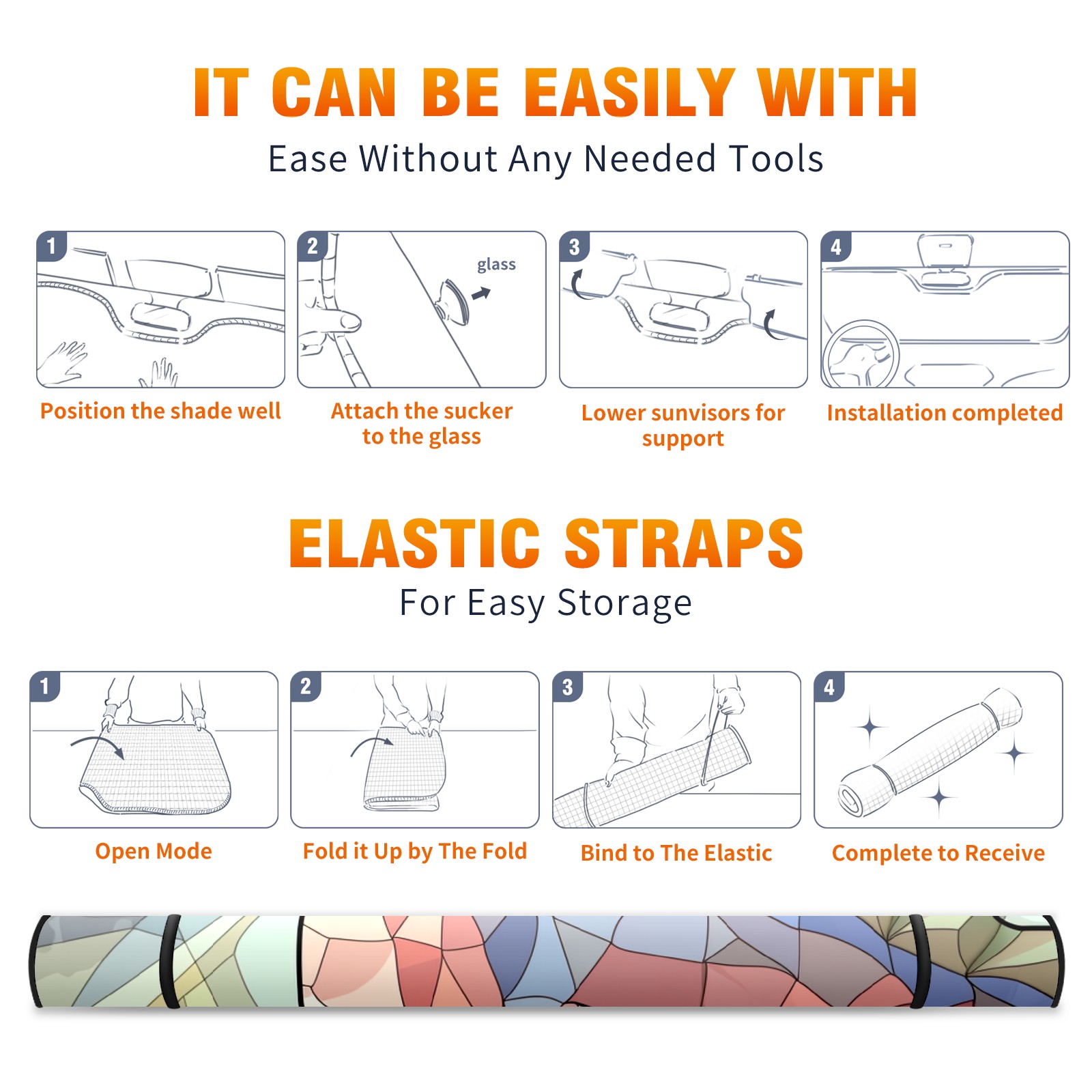 IT CAN BE EASILY WITH

Ease Without Any Needed Tools

1

Position the shade well

2

glass

Attach the sucker to the glass

3

Lower sunvisors for support

4

Installation completed

ELASTIC STRAPS

For Easy Storage

1

Open Mode

2

Fold it Up by The Fold

3

Bind to The Elastic

4

Complete to Receive