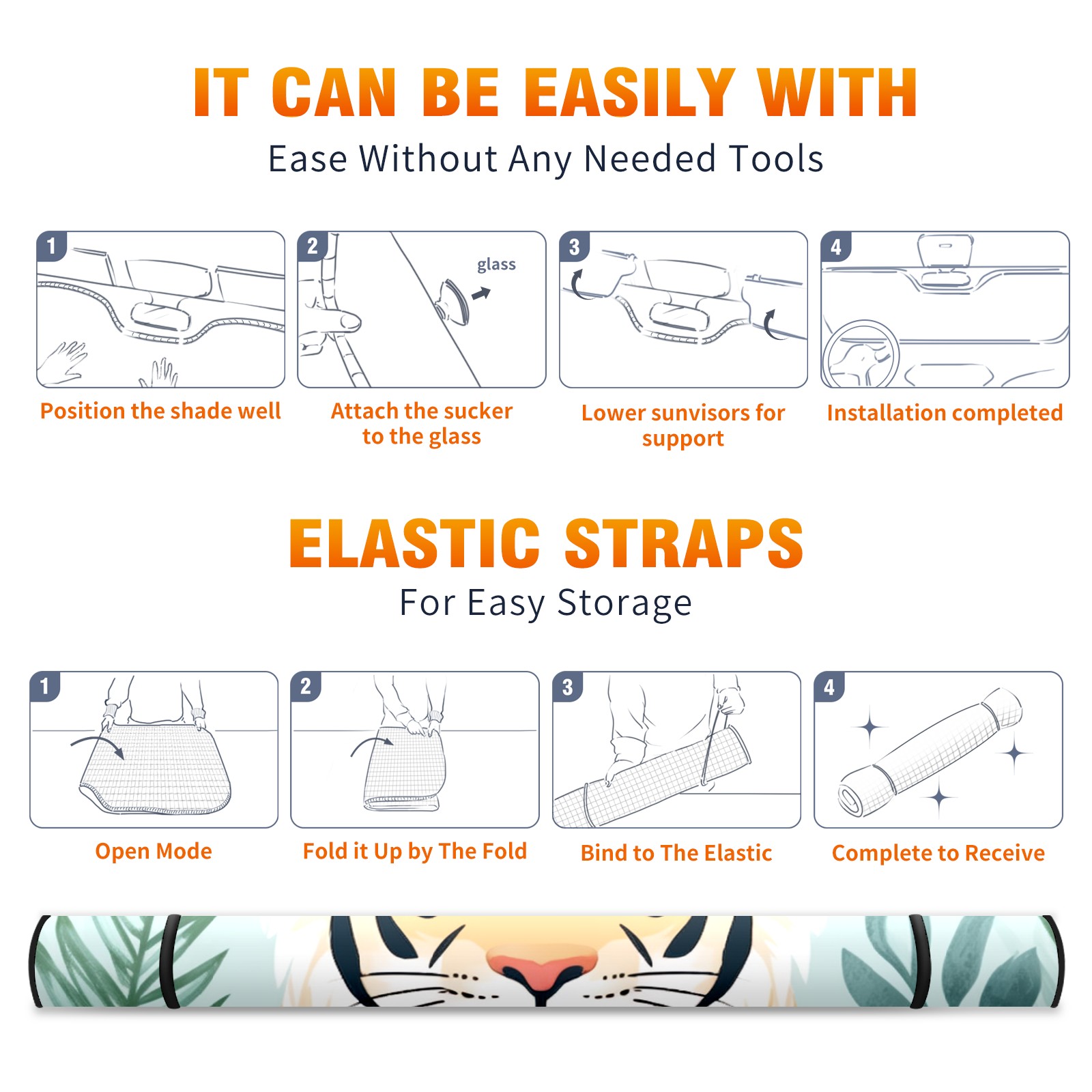 IT CAN BE EASILY WITH

Ease Without Any Needed Tools

1

Position the shade well

2

glass

Attach the sucker to the glass

3

Lower sunvisors for support

4

Installation completed

ELASTIC STRAPS

For Easy Storage

1

Open Mode

2

Fold it Up by The Fold

3

Bind to The Elastic

4

Complete to Receive