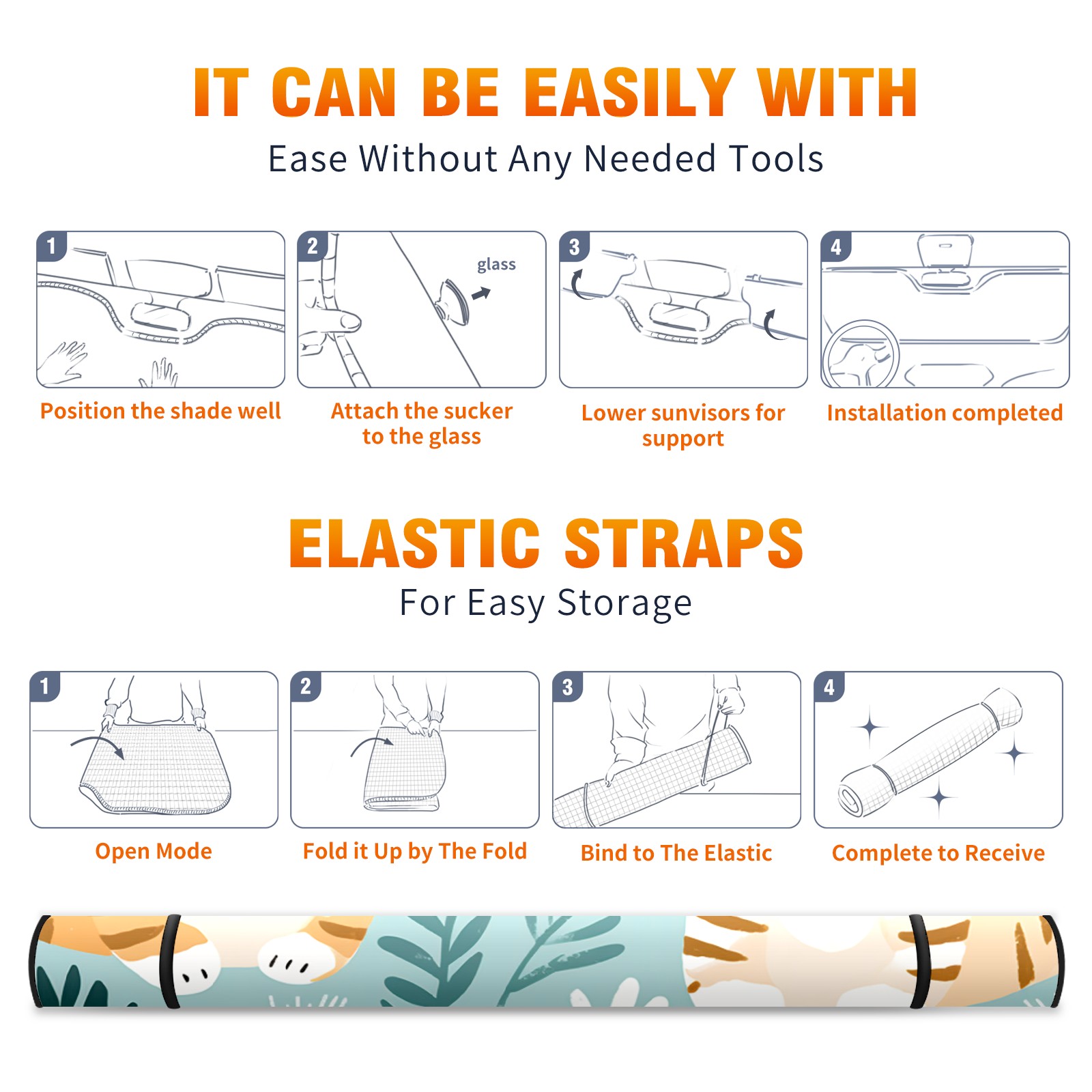 IT CAN BE EASILY WITH
Ease Without Any Needed Tools

1
Position the shade well

2
glass
Attach the sucker to the glass

3
Lower sunvisors for support

4
Installation completed

ELASTIC STRAPS
For Easy Storage

1
Open Mode

2
Fold it Up by The Fold

3
Bind to The Elastic

4
Complete to Receive