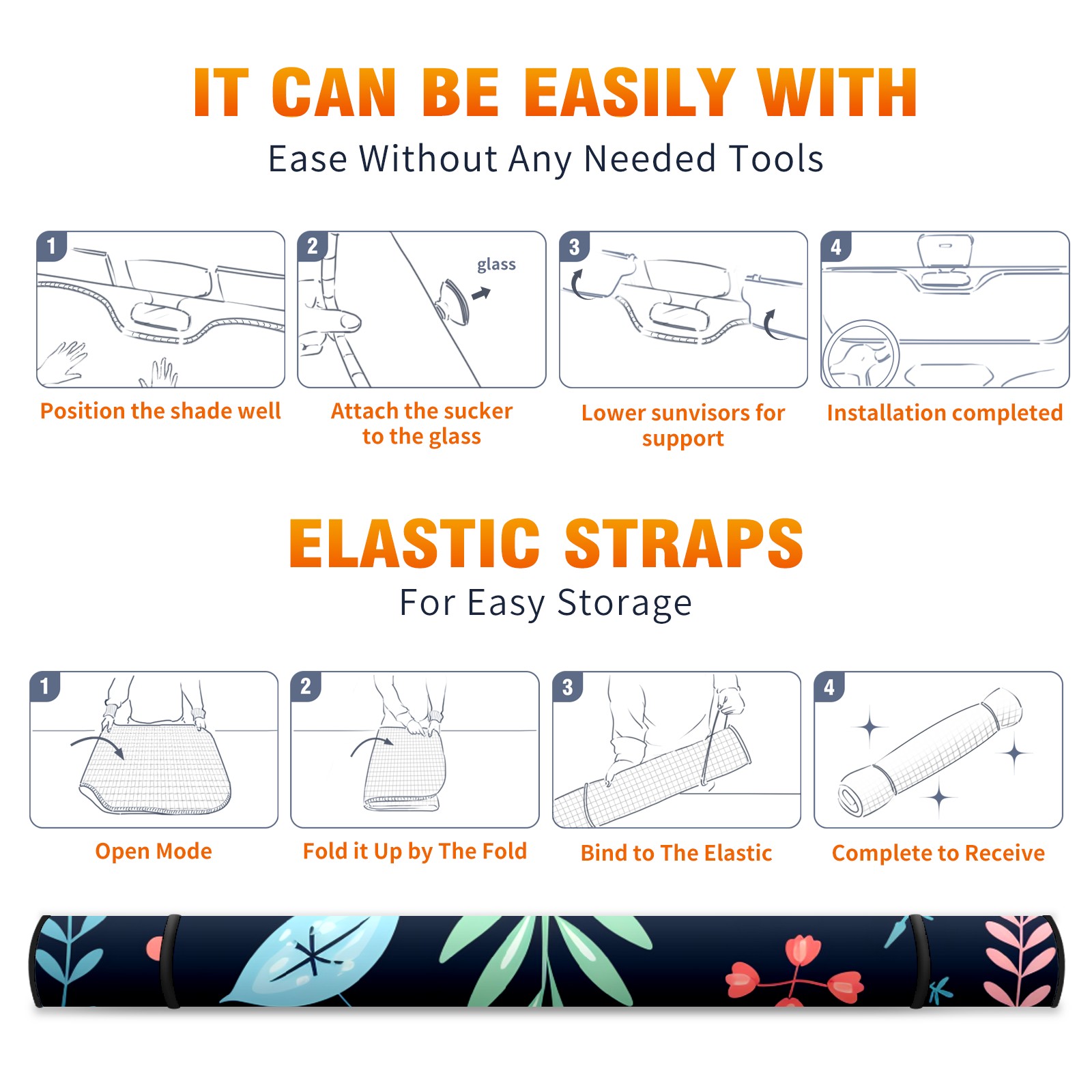 IT CAN BE EASILY WITH
Ease Without Any Needed Tools

1
Position the shade well

2
glass
Attach the sucker to the glass

3
Lower sunvisors for support

4
Installation completed

ELASTIC STRAPS
For Easy Storage

1
Open Mode

2
Fold it Up by The Fold

3
Bind to The Elastic

4
Complete to Receive