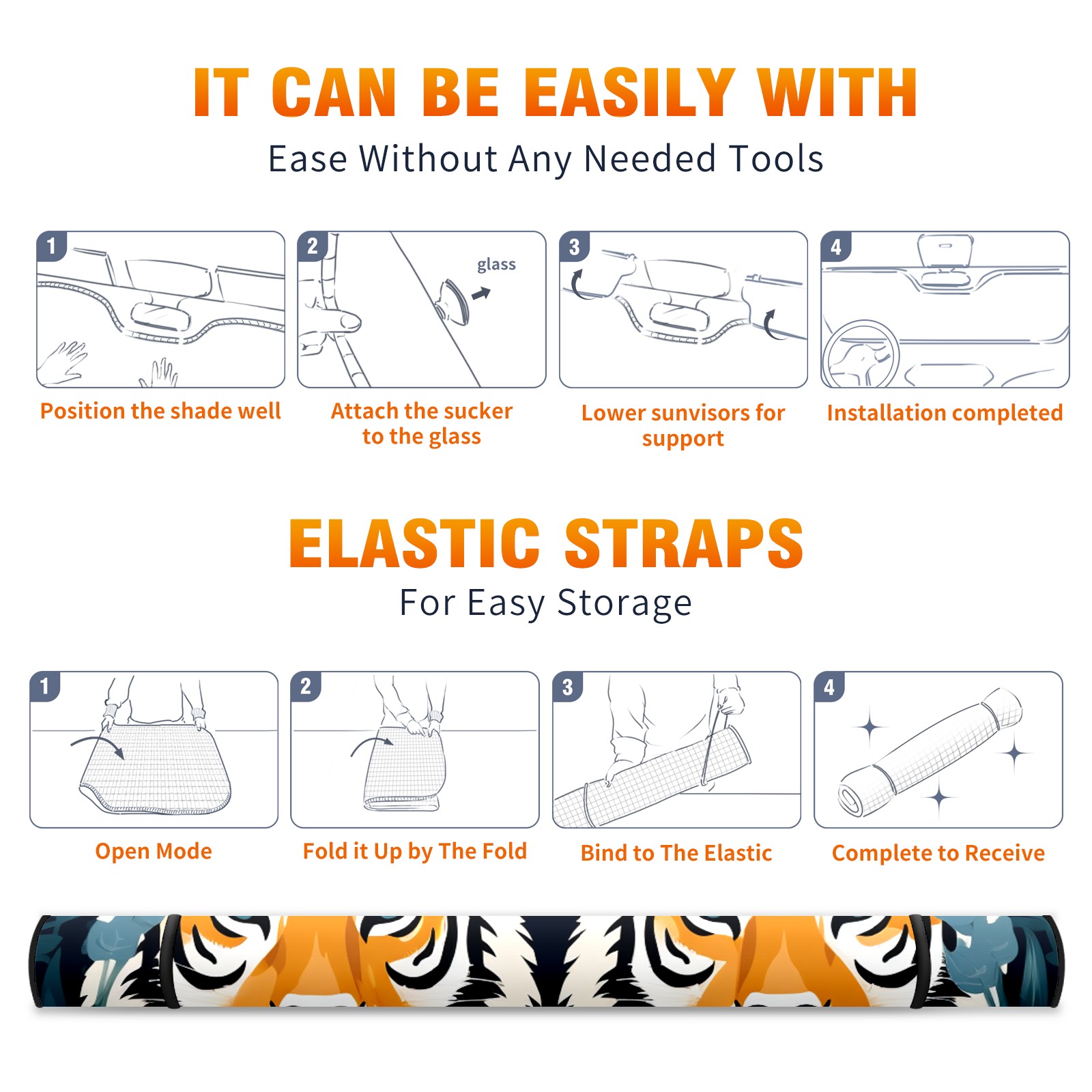 IT CAN BE EASILY WITH
Ease Without Any Needed Tools

1
Position the shade well

2
glass
Attach the sucker to the glass

3
Lower sunvisors for support

4
Installation completed

ELASTIC STRAPS
For Easy Storage

1
Open Mode

2
Fold it Up by The Fold

3
Bind to The Elastic

4
Complete to Receive