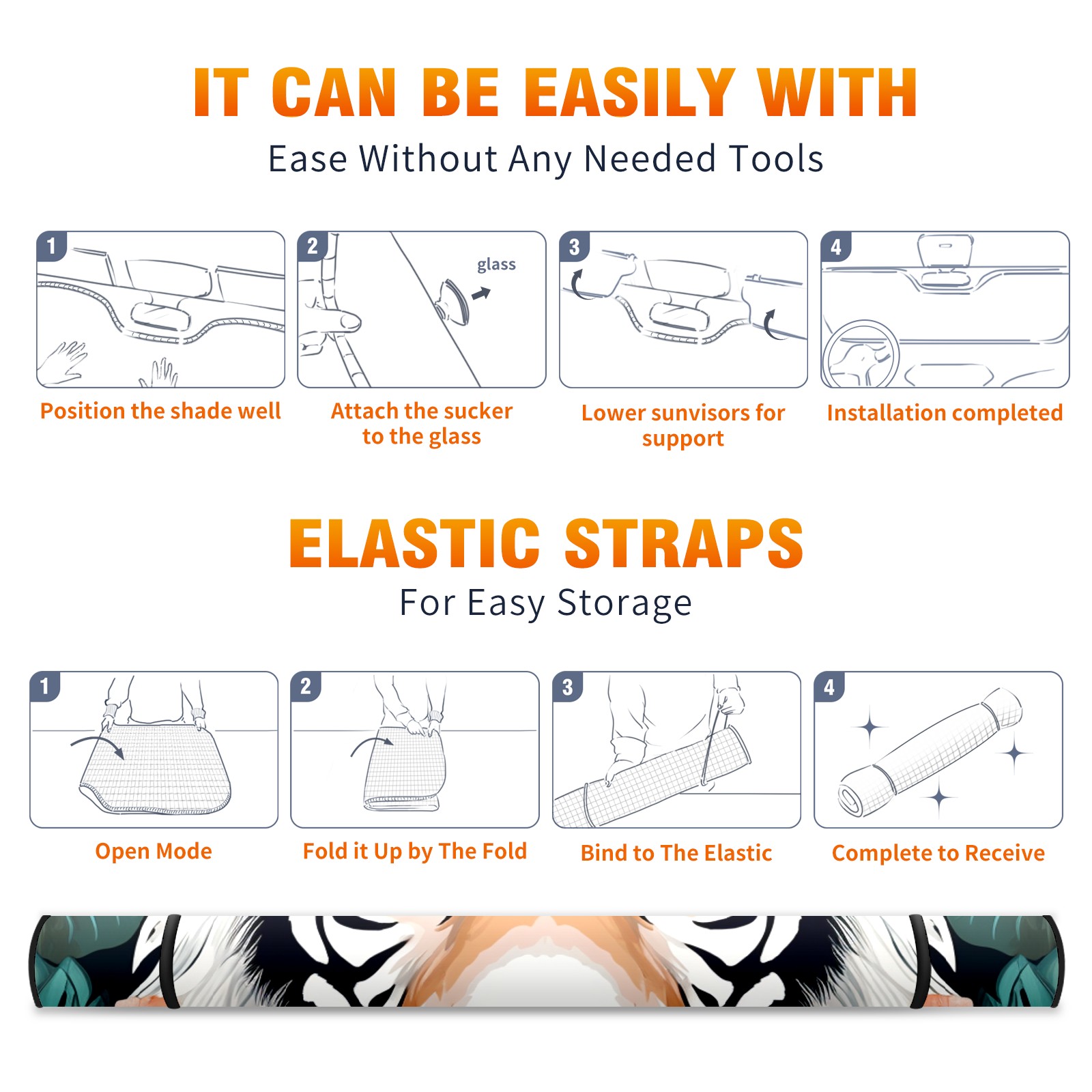 IT CAN BE EASILY WITH

Ease Without Any Needed Tools

1

Position the shade well

2

glass

Attach the sucker to the glass

3

Lower sunvisors for support

4

Installation completed

ELASTIC STRAPS

For Easy Storage

1

Open Mode

2

Fold it Up by The Fold

3

Bind to The Elastic

4

Complete to Receive