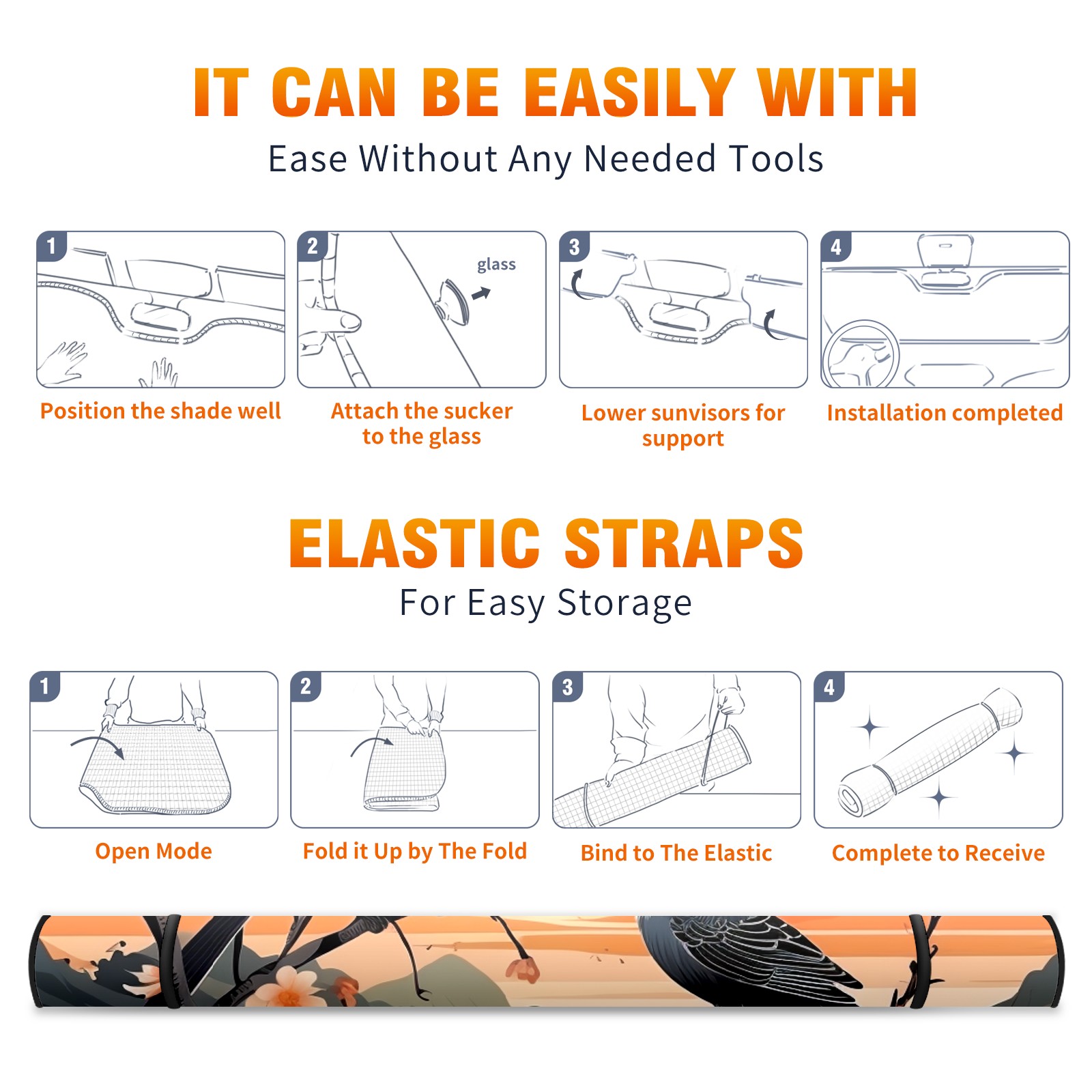 IT CAN BE EASILY WITH

Ease Without Any Needed Tools

1

Position the shade well

2

glass

Attach the sucker to the glass

3

Lower sunvisors for support

4

Installation completed

ELASTIC STRAPS

For Easy Storage

1

Open Mode

2

Fold it Up by The Fold

3

Bind to The Elastic

4

Complete to Receive