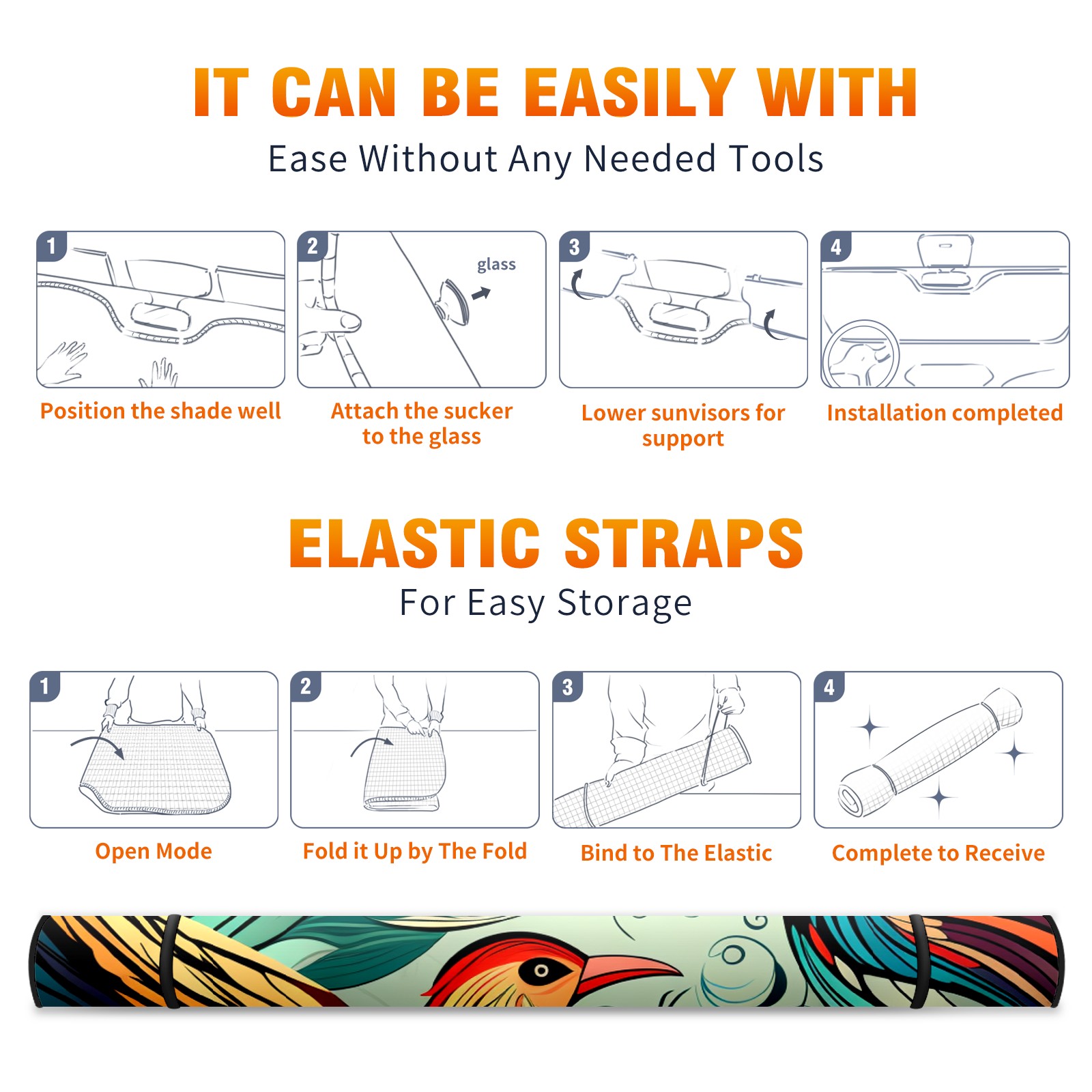 IT CAN BE EASILY WITH

Ease Without Any Needed Tools

1

Position the shade well

2

glass

Attach the sucker to the glass

3

Lower sunvisors for support

4

Installation completed

ELASTIC STRAPS

For Easy Storage

1

Open Mode

2

Fold it Up by The Fold

3

Bind to The Elastic

4

Complete to Receive