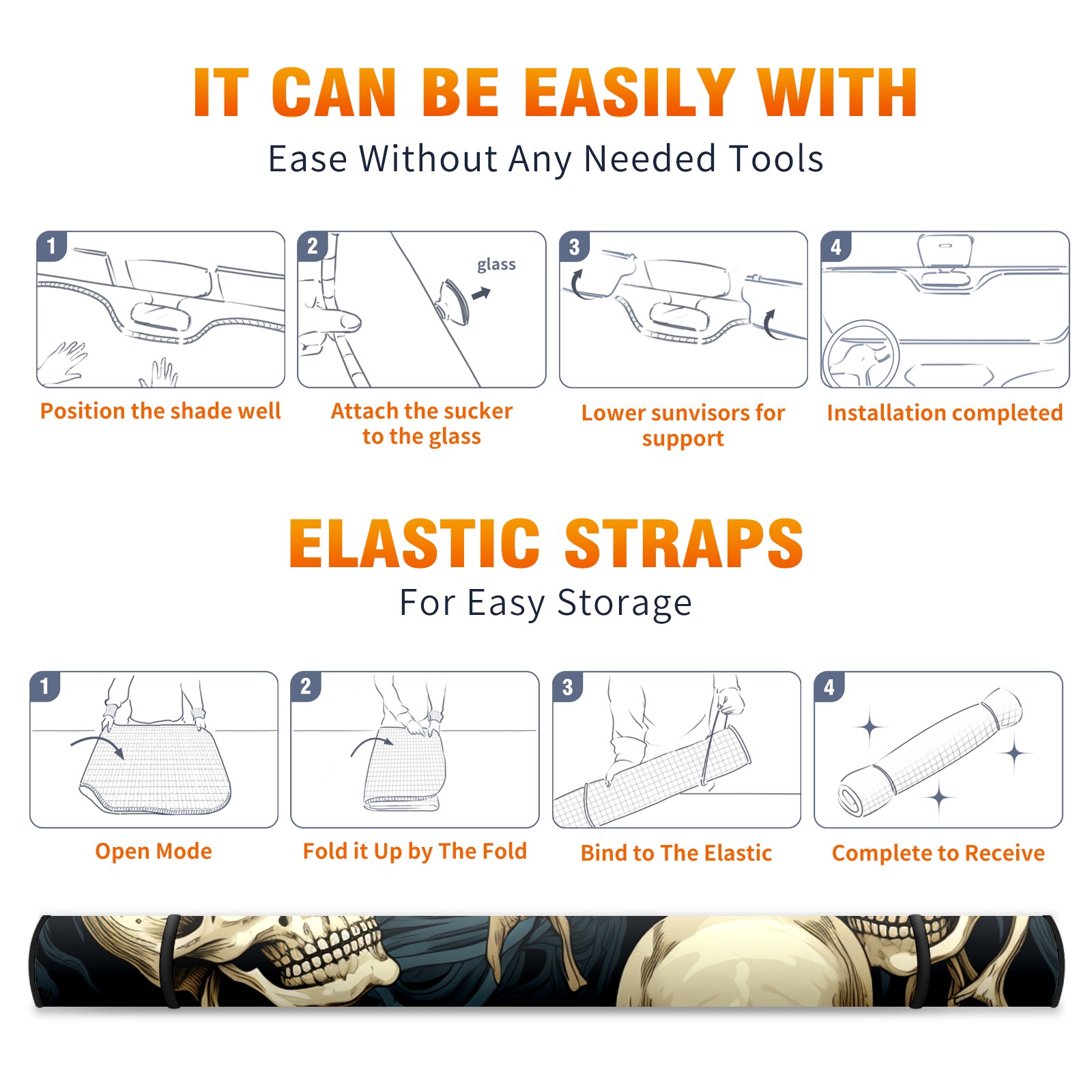 IT CAN BE EASILY WITH

Ease Without Any Needed Tools

1

Position the shade well

2

glass

Attach the sucker to the glass

3

Lower sunvisors for support

4

Installation completed

ELASTIC STRAPS

For Easy Storage

1

Open Mode

2

Fold it Up by The Fold

3

Bind to The Elastic

4

Complete to Receive