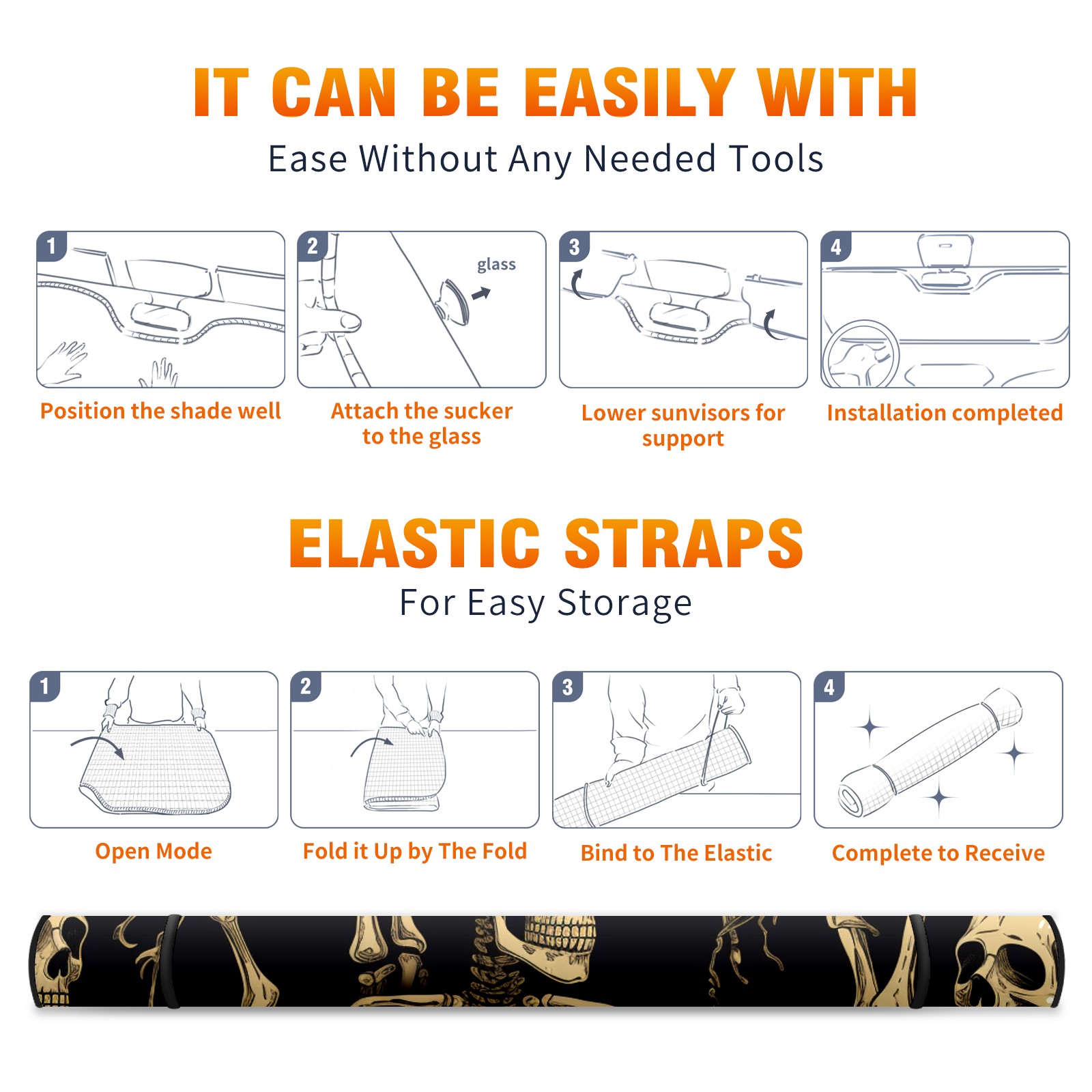 IT CAN BE EASILY WITH

Ease Without Any Needed Tools

1

Position the shade well

2

glass

Attach the sucker to the glass

3

Lower sunvisors for support

4

Installation completed

ELASTIC STRAPS

For Easy Storage

1

Open Mode

2

Fold it Up by The Fold

3

Bind to The Elastic

4

Complete to Receive