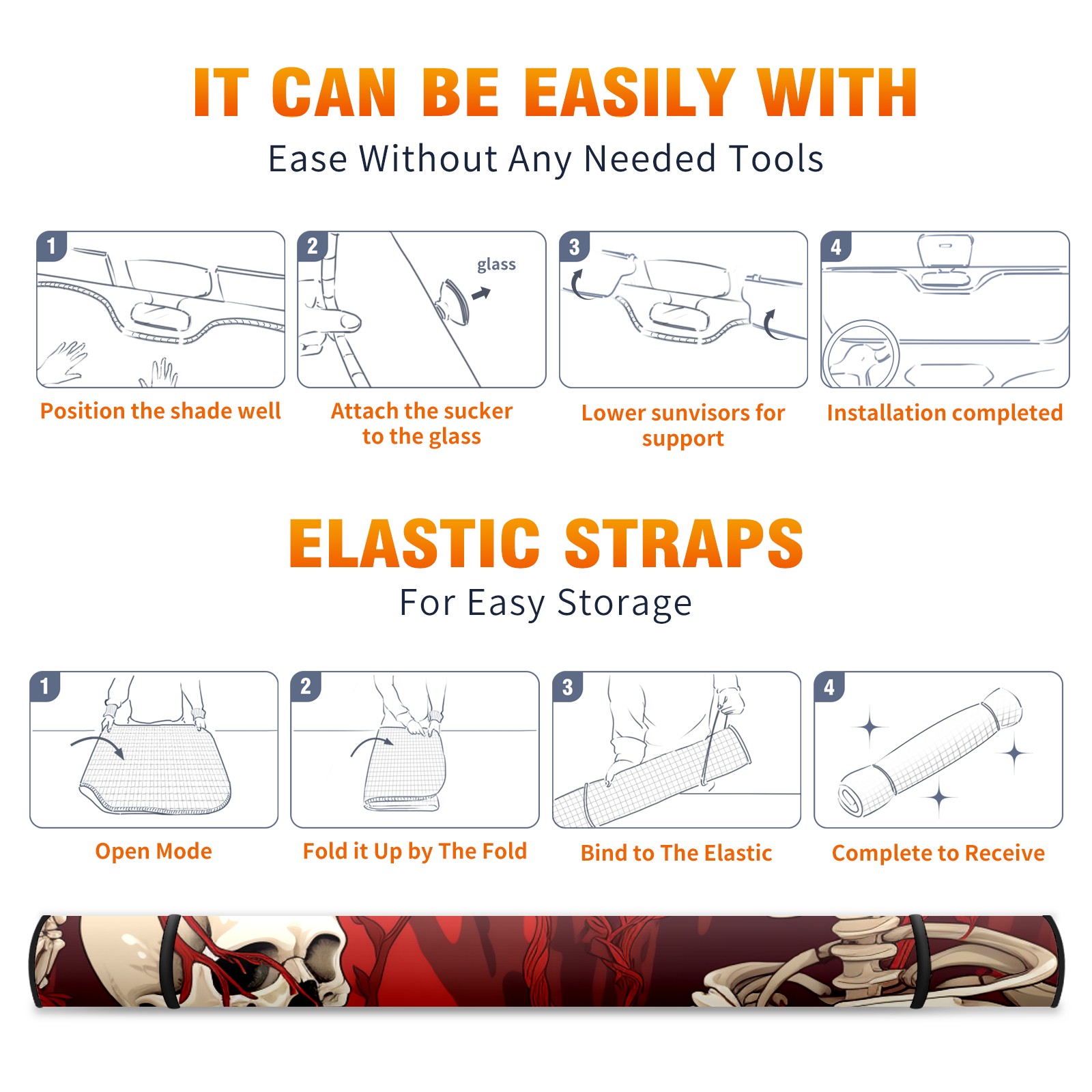 IT CAN BE EASILY WITH
Ease Without Any Needed Tools

1
Position the shade well

2
glass
Attach the sucker to the glass

3
Lower sunvisors for support

4
Installation completed

ELASTIC STRAPS
For Easy Storage

1
Open Mode

2
Fold it Up by The Fold

3
Bind to The Elastic

4
Complete to Receive