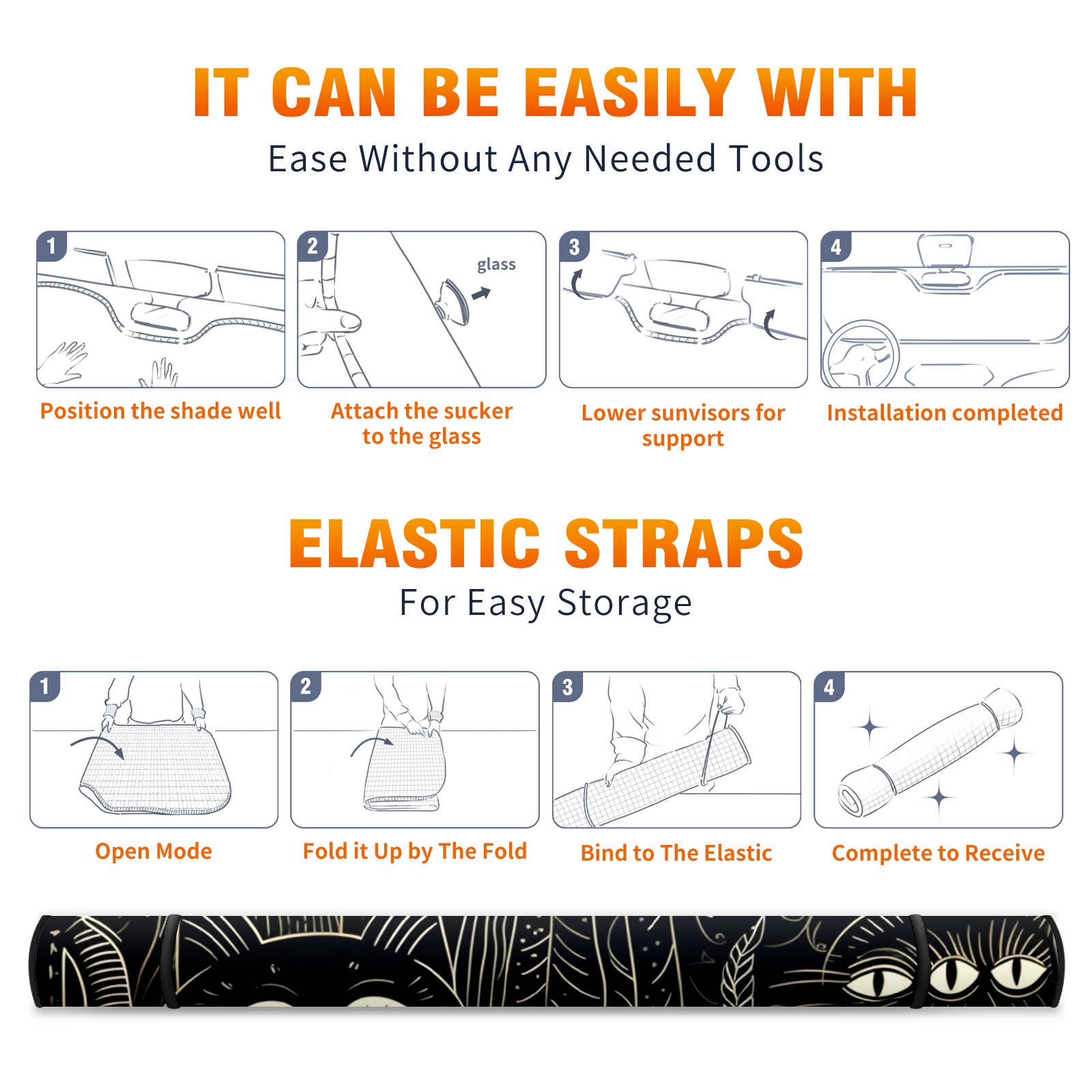 IT CAN BE EASILY WITH
Ease Without Any Needed Tools

1
Position the shade well

2
glass
Attach the sucker to the glass

3
Lower sunvisors for support

4
Installation completed

ELASTIC STRAPS
For Easy Storage

1
Open Mode

2
Fold it Up by The Fold

3
Bind to The Elastic

4
Complete to Receive