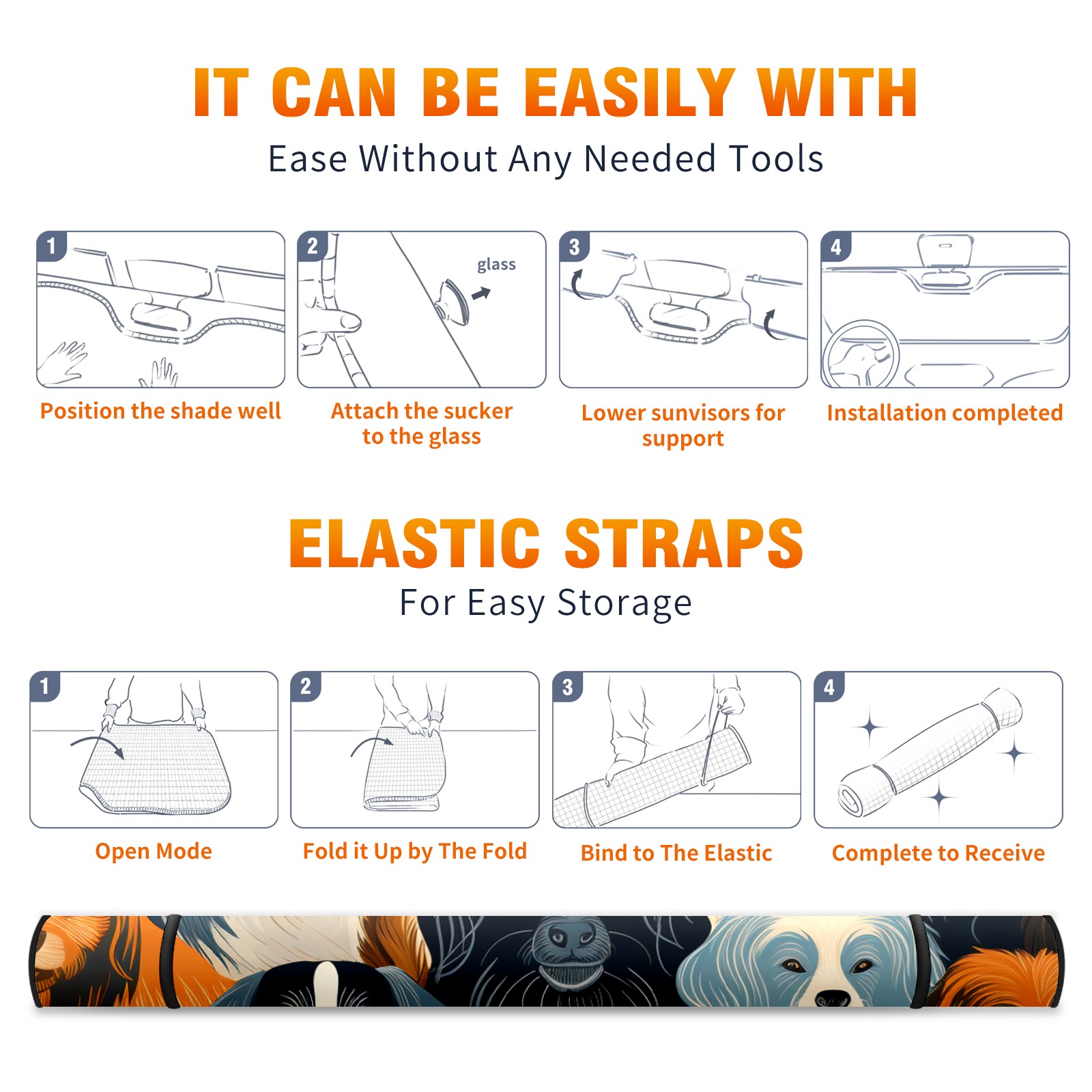 IT CAN BE EASILY WITH
Ease Without Any Needed Tools

1
Position the shade well

2
glass
Attach the sucker to the glass

3
Lower sunvisors for support

4
Installation completed

ELASTIC STRAPS
For Easy Storage

1
Open Mode

2
Fold it Up by The Fold

3
Bind to The Elastic

4
Complete to Receive