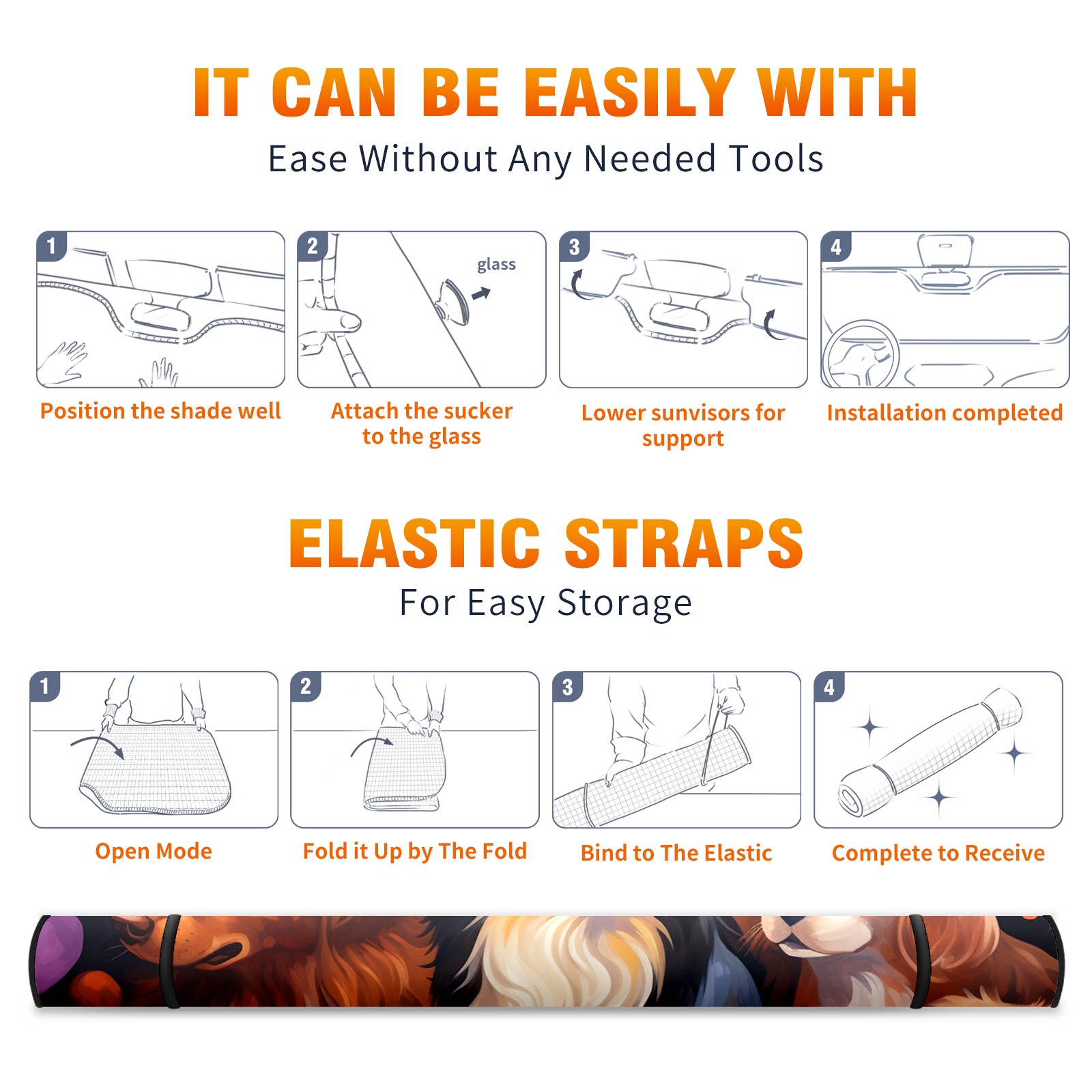 IT CAN BE EASILY WITH

Ease Without Any Needed Tools

1

Position the shade well

2

glass

Attach the sucker to the glass

3

Lower sunvisors for support

4

Installation completed

ELASTIC STRAPS

For Easy Storage

1

Open Mode

2

Fold it Up by The Fold

3

Bind to The Elastic

4

Complete to Receive