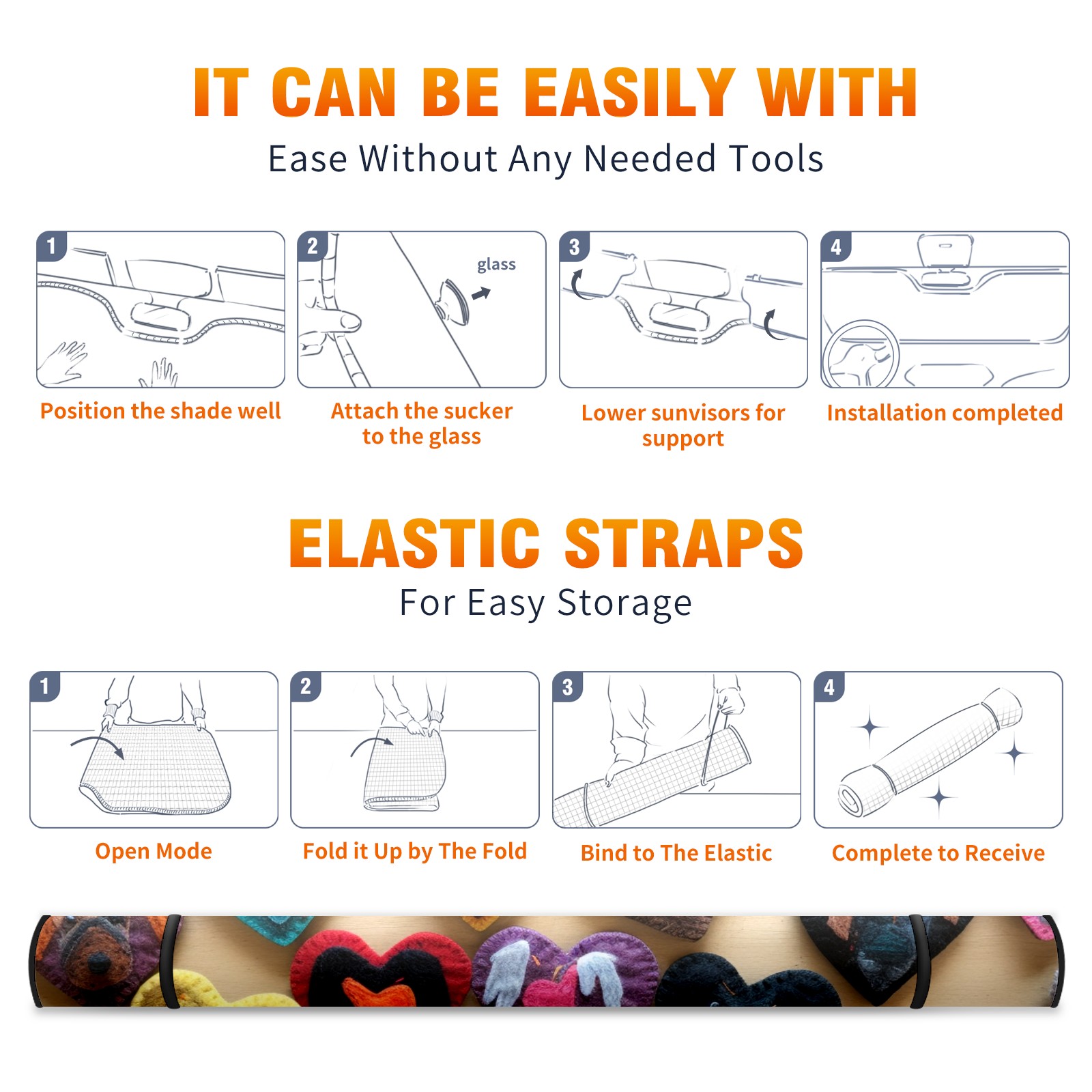 IT CAN BE EASILY WITH
Ease Without Any Needed Tools

1
Position the shade well

2
glass
Attach the sucker to the glass

3
Lower sunvisors for support

4
Installation completed

ELASTIC STRAPS
For Easy Storage

1
Open Mode

2
Fold it Up by The Fold

3
Bind to The Elastic

4
Complete to Receive