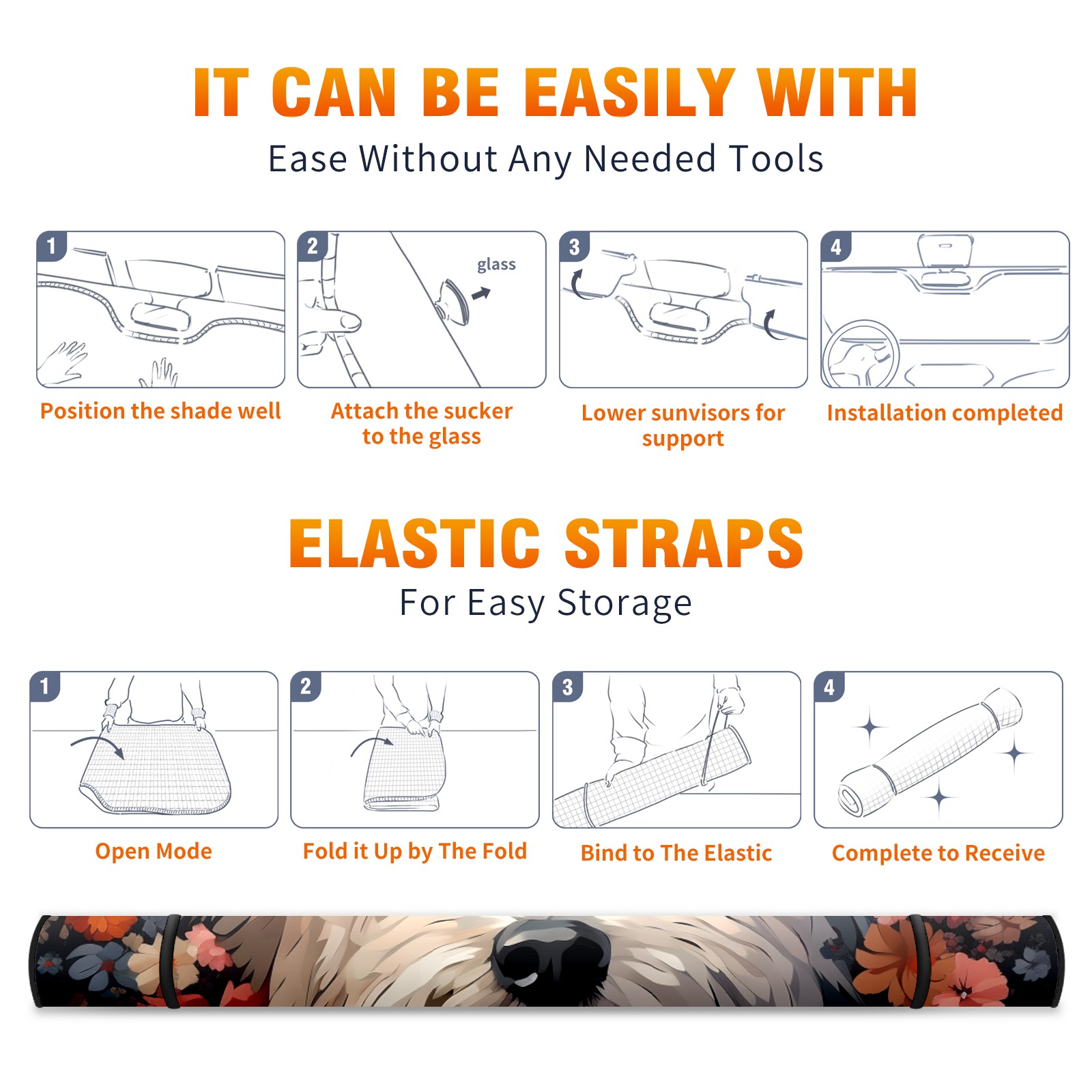 IT CAN BE EASILY WITH

Ease Without Any Needed Tools

1

Position the shade well

2

glass

Attach the sucker to the glass

3

Lower sunvisors for support

4

Installation completed

ELASTIC STRAPS

For Easy Storage

1

Open Mode

2

Fold it Up by The Fold

3

Bind to The Elastic

4

Complete to Receive