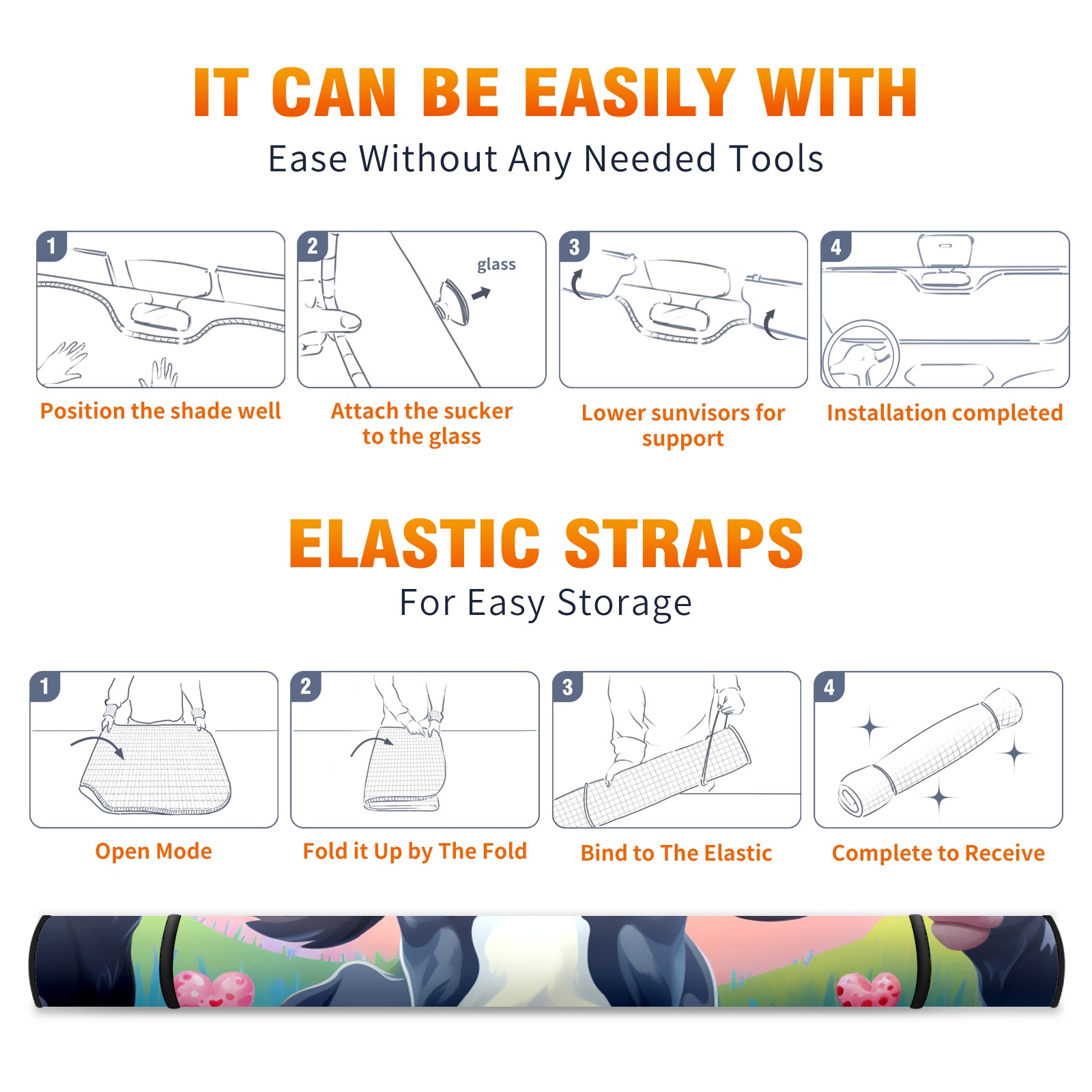 IT CAN BE EASILY WITH
Ease Without Any Needed Tools

1
Position the shade well

2
glass
Attach the sucker to the glass

3
Lower sunvisors for support

4
Installation completed

ELASTIC STRAPS
For Easy Storage

1
Open Mode

2
Fold it Up by The Fold

3
Bind to The Elastic

4
Complete to Receive