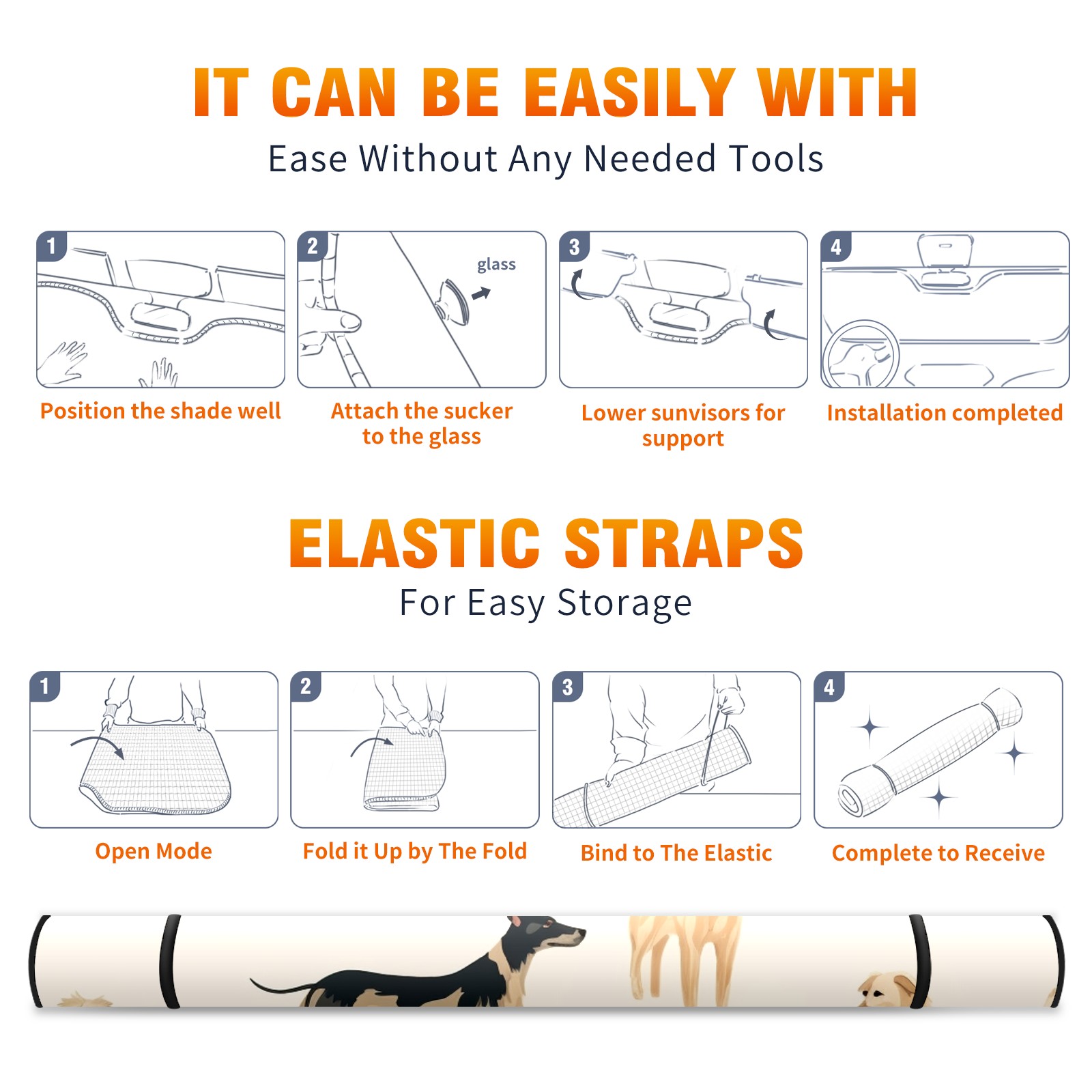 IT CAN BE EASILY WITH
Ease Without Any Needed Tools

1
Position the shade well

2
glass
Attach the sucker to the glass

3
Lower sunvisors for support

4
Installation completed

ELASTIC STRAPS
For Easy Storage

1
Open Mode

2
Fold it Up by The Fold

3
Bind to The Elastic

4
Complete to Receive