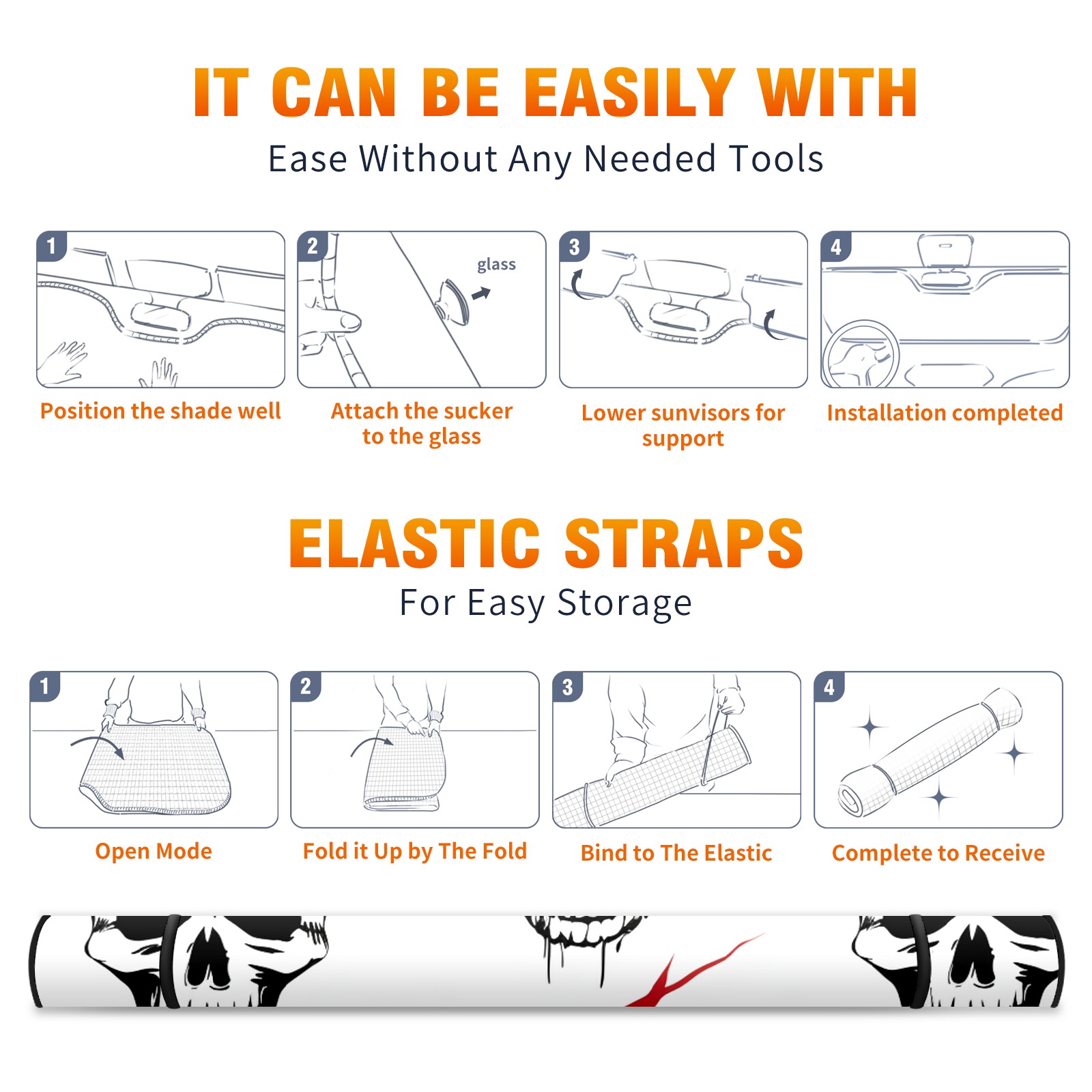 IT CAN BE EASILY WITH
Ease Without Any Needed Tools

1
Position the shade well

2
glass
Attach the sucker to the glass

3
Lower sunvisors for support

4
Installation completed

ELASTIC STRAPS
For Easy Storage

1
Open Mode

2
Fold it Up by The Fold

3
Bind to The Elastic

4
Complete to Receive