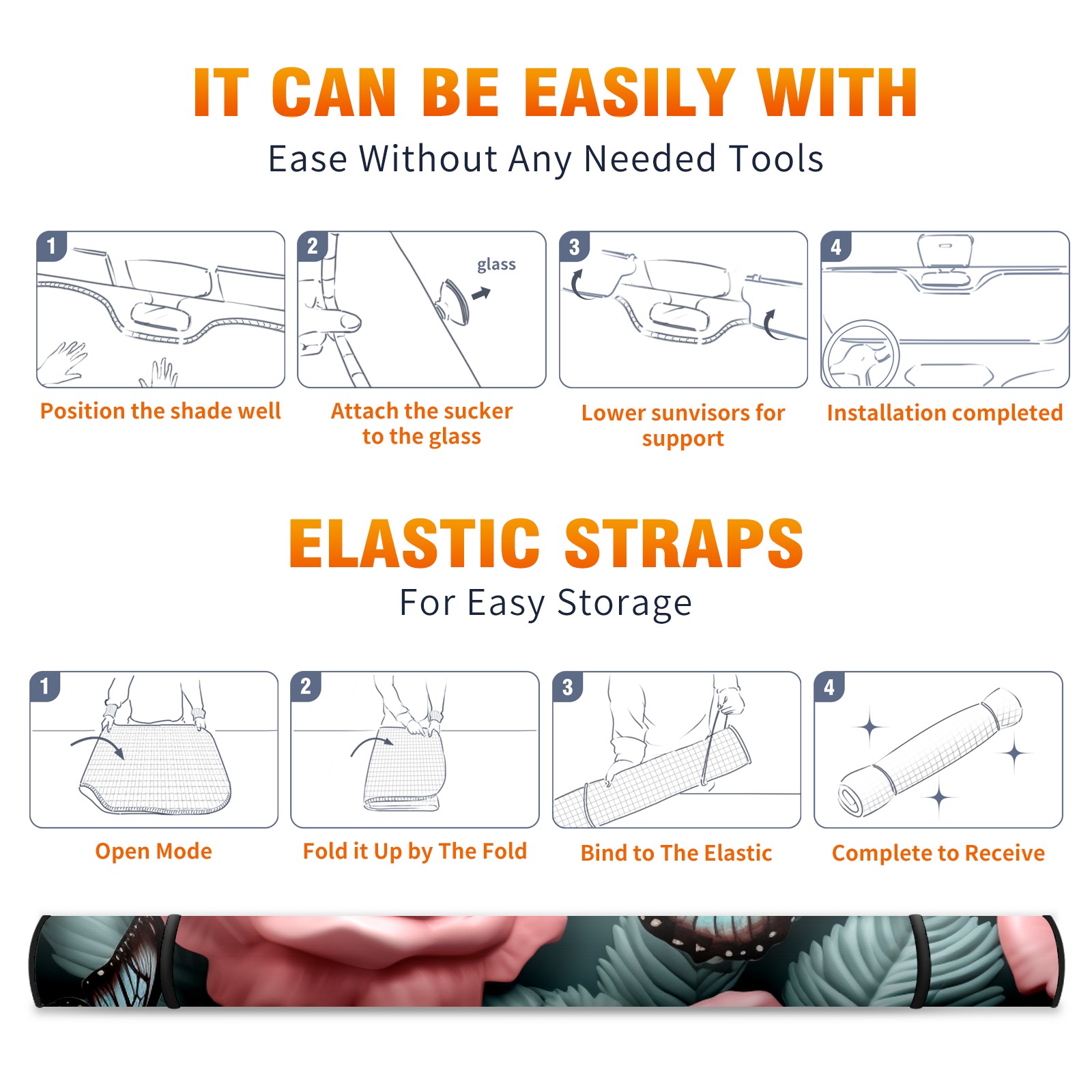 IT CAN BE EASILY WITH

Ease Without Any Needed Tools

1

Position the shade well

2

glass

Attach the sucker to the glass

3

Lower sunvisors for support

4

Installation completed

ELASTIC STRAPS

For Easy Storage

1

Open Mode

2

Fold it Up by The Fold

3

Bind to The Elastic

4

Complete to Receive