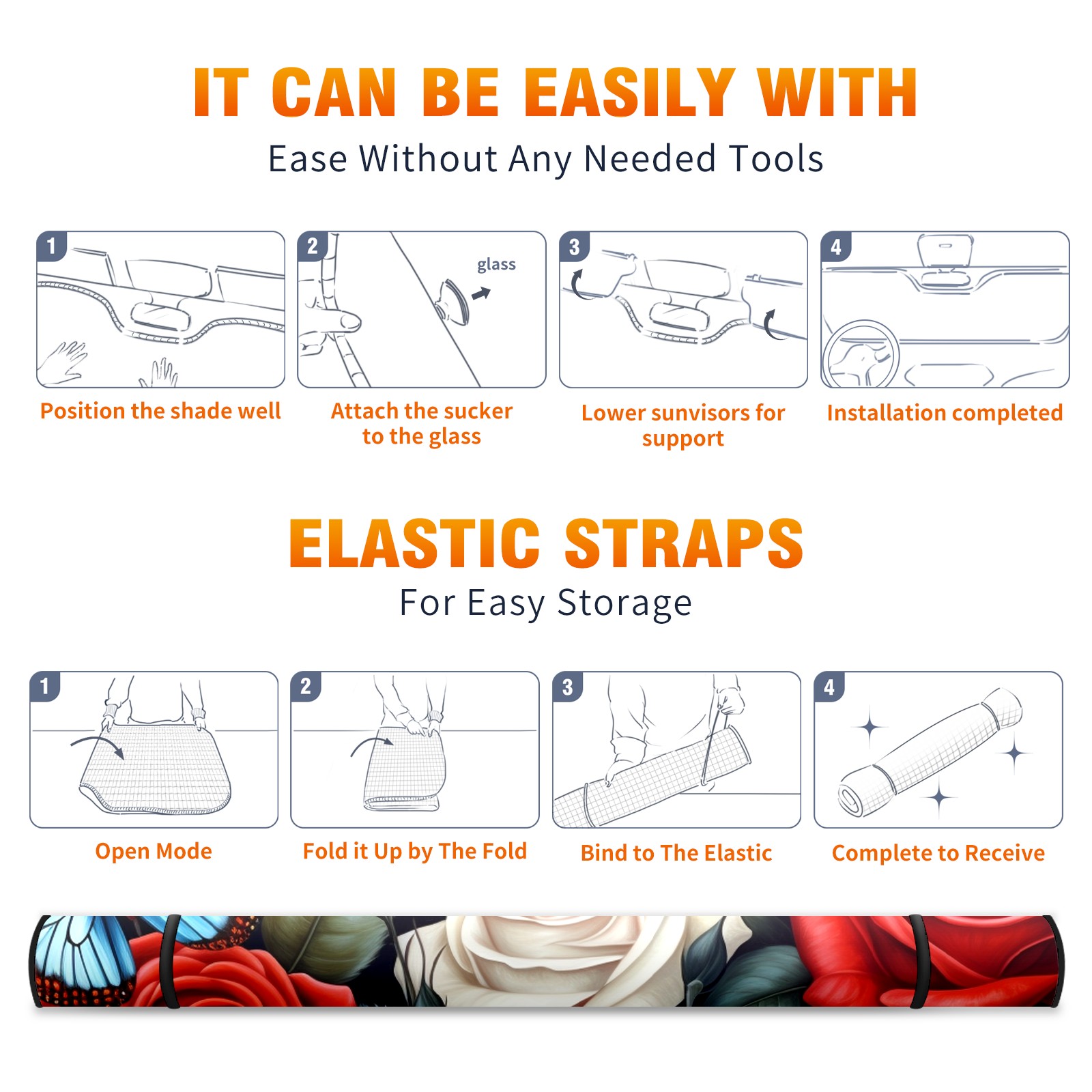 IT CAN BE EASILY WITH
Ease Without Any Needed Tools

1
Position the shade well

2
glass
Attach the sucker to the glass

3
Lower sunvisors for support

4
Installation completed

ELASTIC STRAPS
For Easy Storage

1
Open Mode

2
Fold it Up by The Fold

3
Bind to The Elastic

4
Complete to Receive