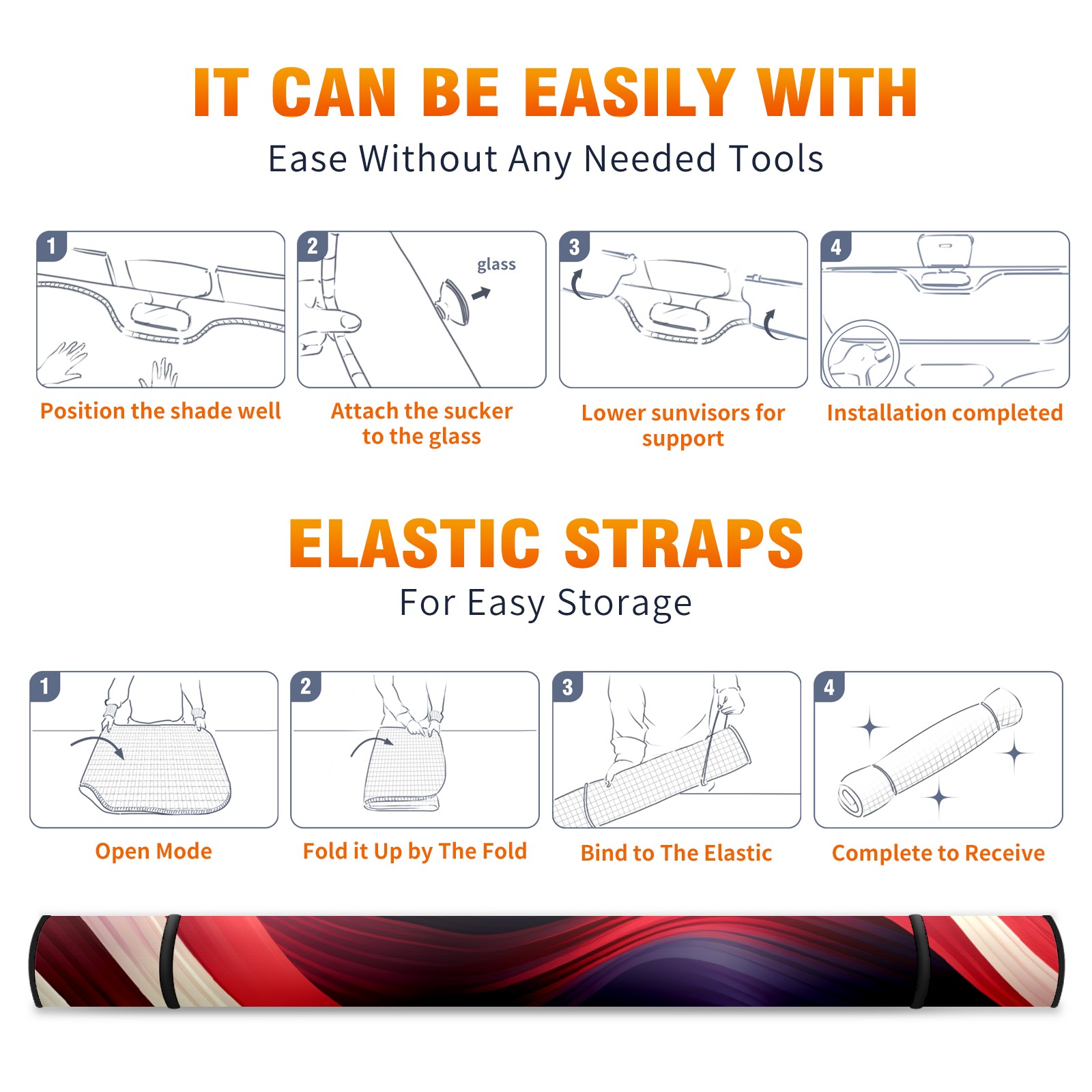 IT CAN BE EASILY WITH
Ease Without Any Needed Tools

1
Position the shade well

2
glass
Attach the sucker to the glass

3
Lower sunvisors for support

4
Installation completed

ELASTIC STRAPS
For Easy Storage

1
Open Mode

2
Fold it Up by The Fold

3
Bind to The Elastic

4
Complete to Receive