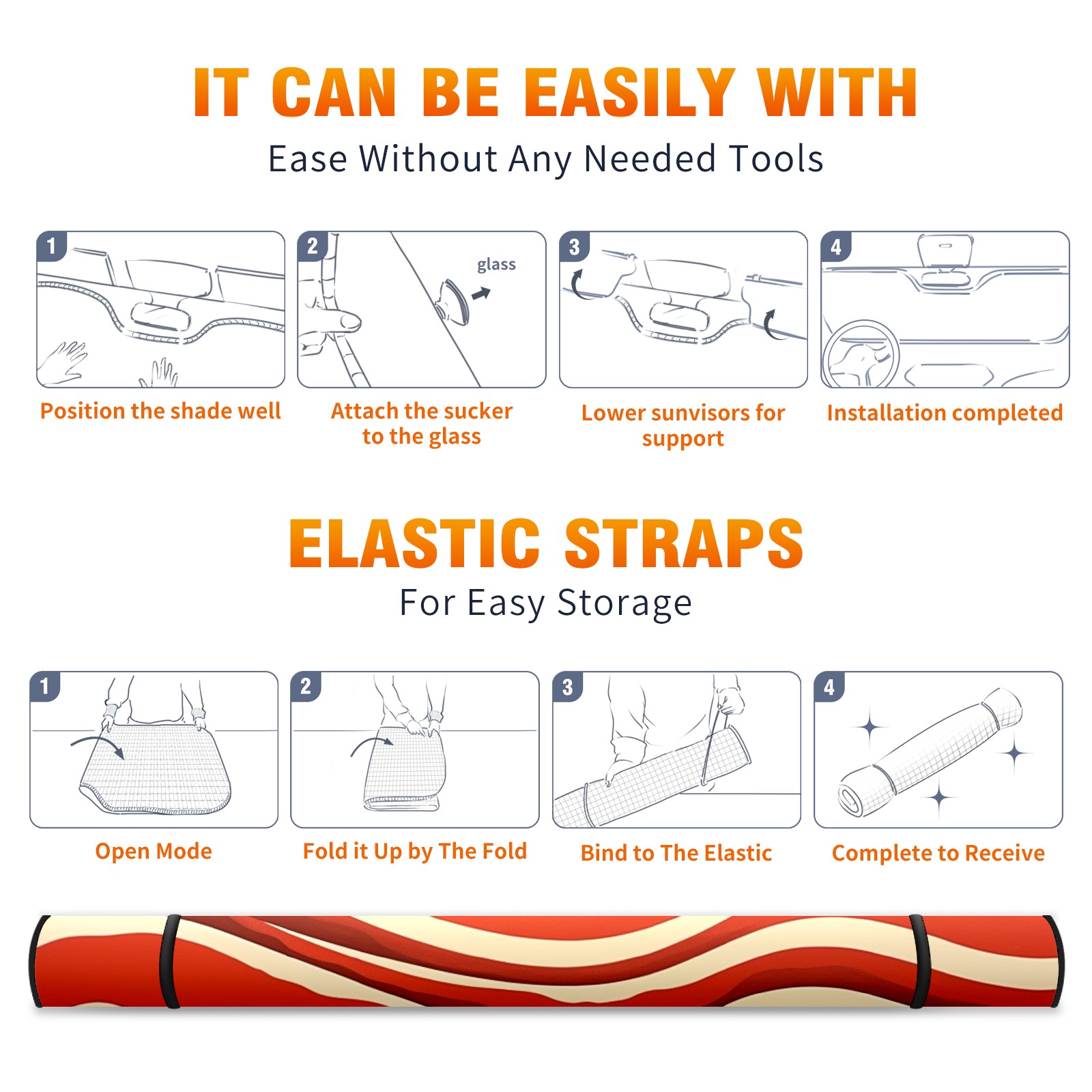 IT CAN BE EASILY WITH
Ease Without Any Needed Tools

1
Position the shade well

2
glass
Attach the sucker to the glass

3
Lower sunvisors for support

4
Installation completed

ELASTIC STRAPS
For Easy Storage

1
Open Mode

2
Fold it Up by The Fold

3
Bind to The Elastic

4
Complete to Receive