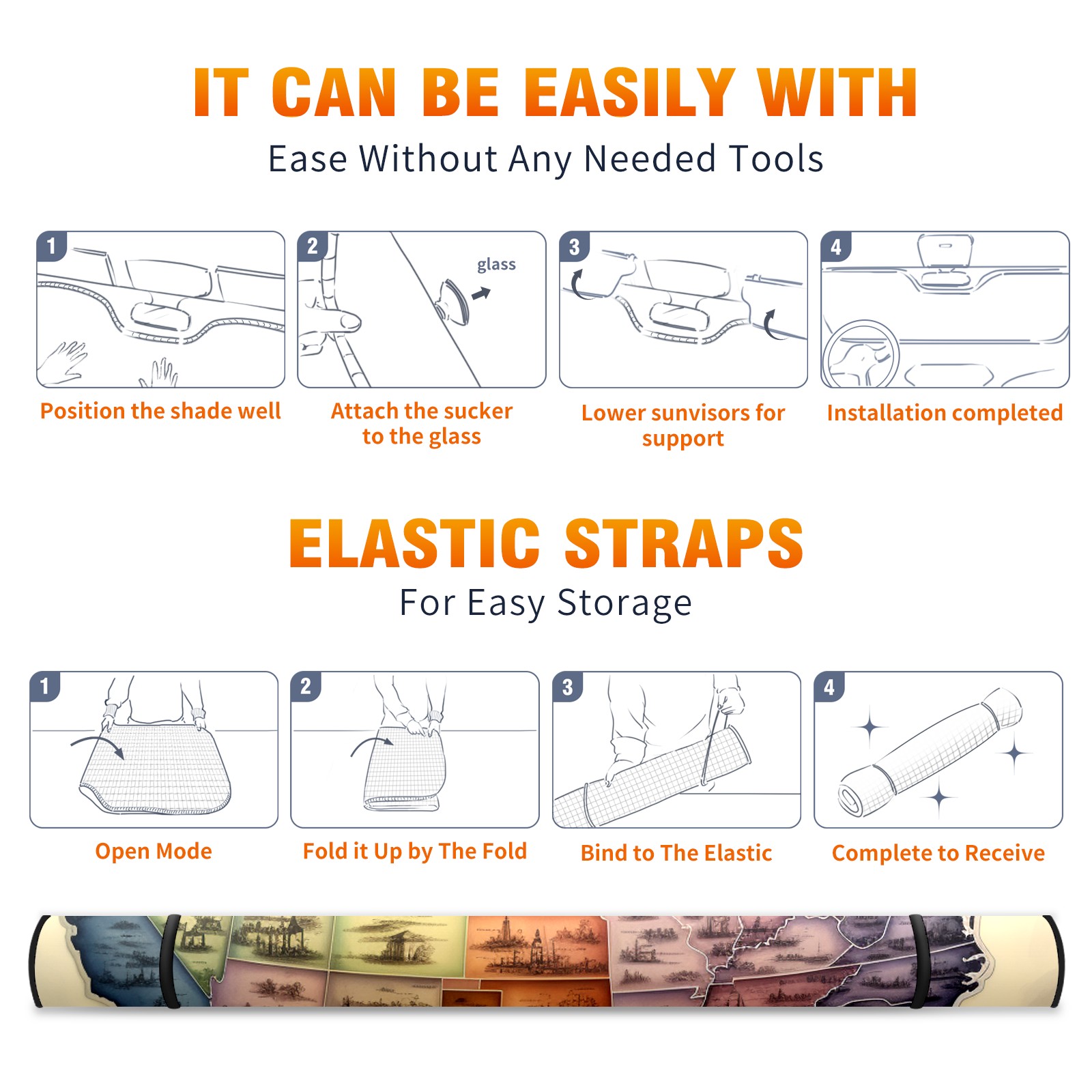 IT CAN BE EASILY WITH
Ease Without Any Needed Tools

1
Position the shade well

2
glass
Attach the sucker to the glass

3
Lower sunvisors for support

4
Installation completed

ELASTIC STRAPS
For Easy Storage

1
Open Mode

2
Fold it Up by The Fold

3
Bind to The Elastic

4
Complete to Receive