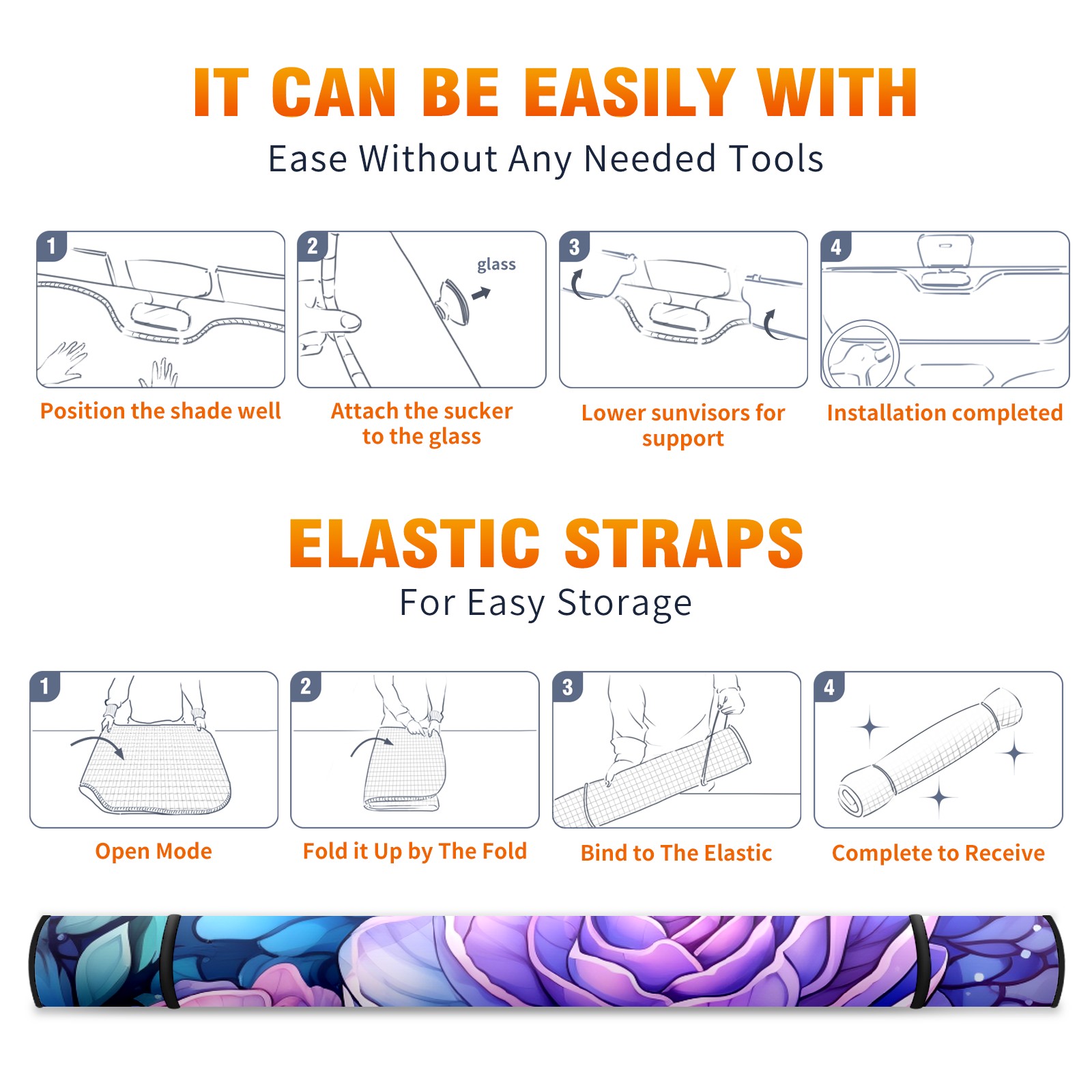 IT CAN BE EASILY WITH
Ease Without Any Needed Tools

1
Position the shade well

2
glass
Attach the sucker to the glass

3
Lower sunvisors for support

4
Installation completed

ELASTIC STRAPS
For Easy Storage

1
Open Mode

2
Fold it Up by The Fold

3
Bind to The Elastic

4
Complete to Receive