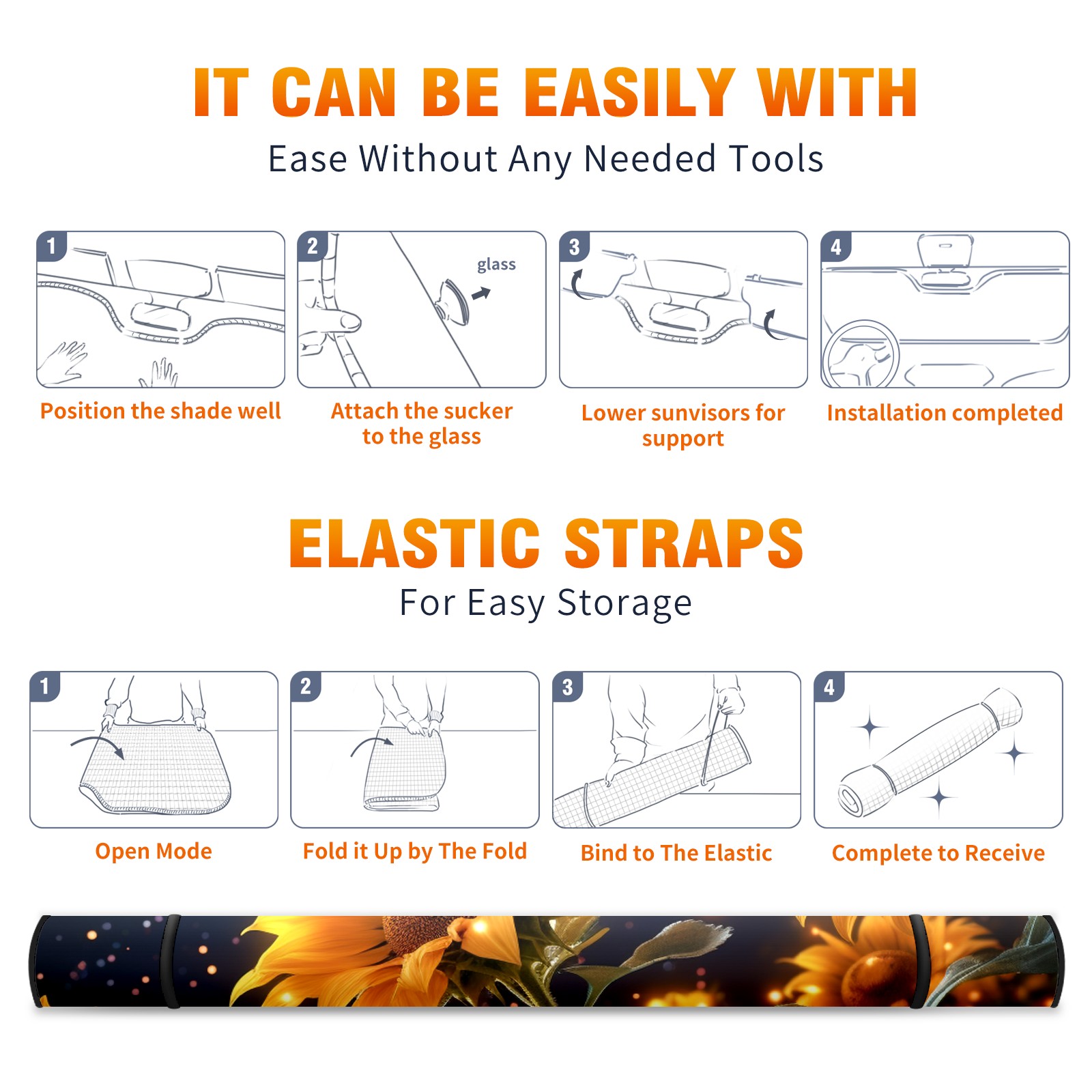 IT CAN BE EASILY WITH
Ease Without Any Needed Tools

1
Position the shade well

2
glass
Attach the sucker to the glass

3
Lower sunvisors for support

4
Installation completed

ELASTIC STRAPS
For Easy Storage

1
Open Mode

2
Fold it Up by The Fold

3
Bind to The Elastic

4
Complete to Receive