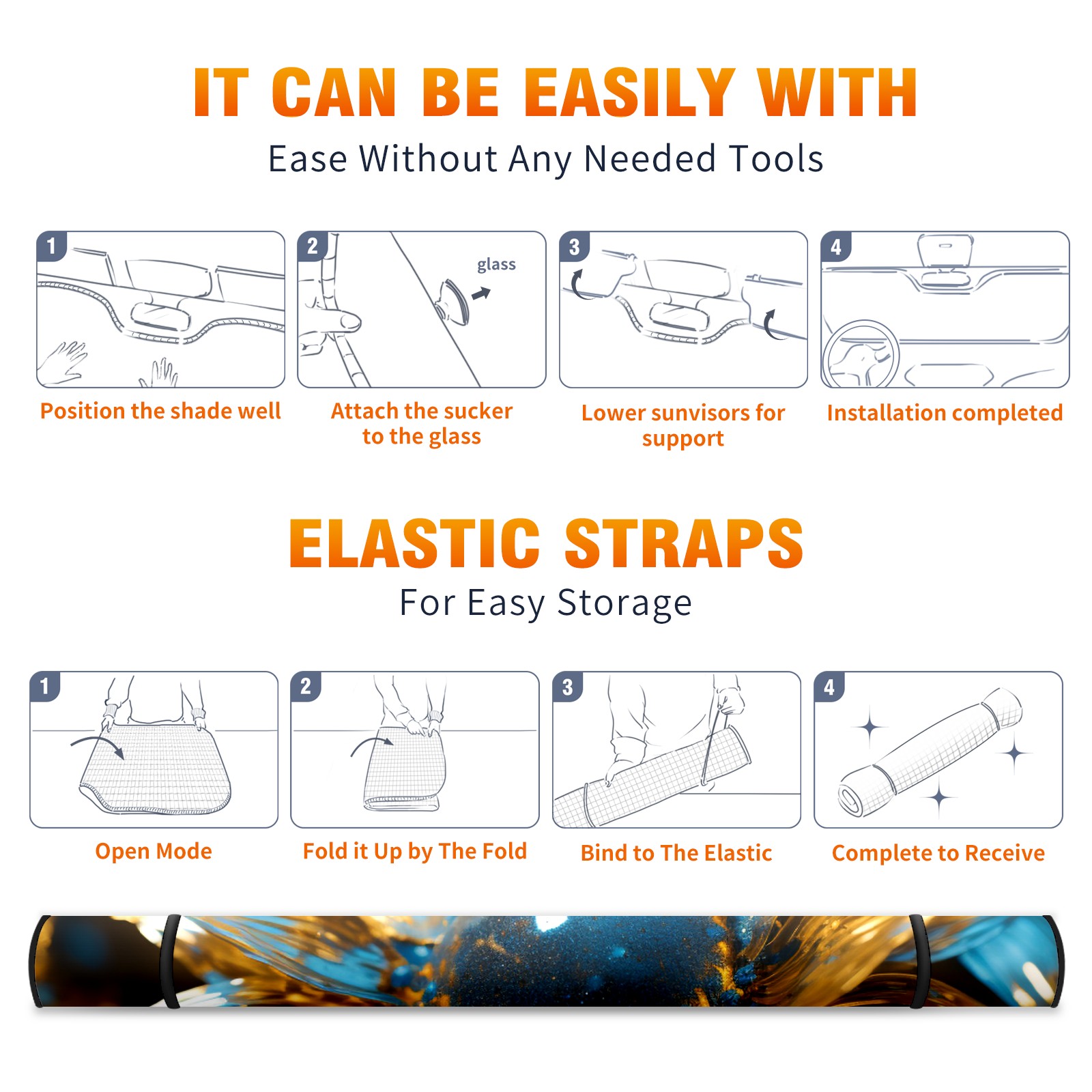 IT CAN BE EASILY WITH
Ease Without Any Needed Tools

1
Position the shade well

2
glass
Attach the sucker to the glass

3
Lower sunvisors for support

4
Installation completed

ELASTIC STRAPS
For Easy Storage

1
Open Mode

2
Fold it Up by The Fold

3
Bind to The Elastic

4
Complete to Receive