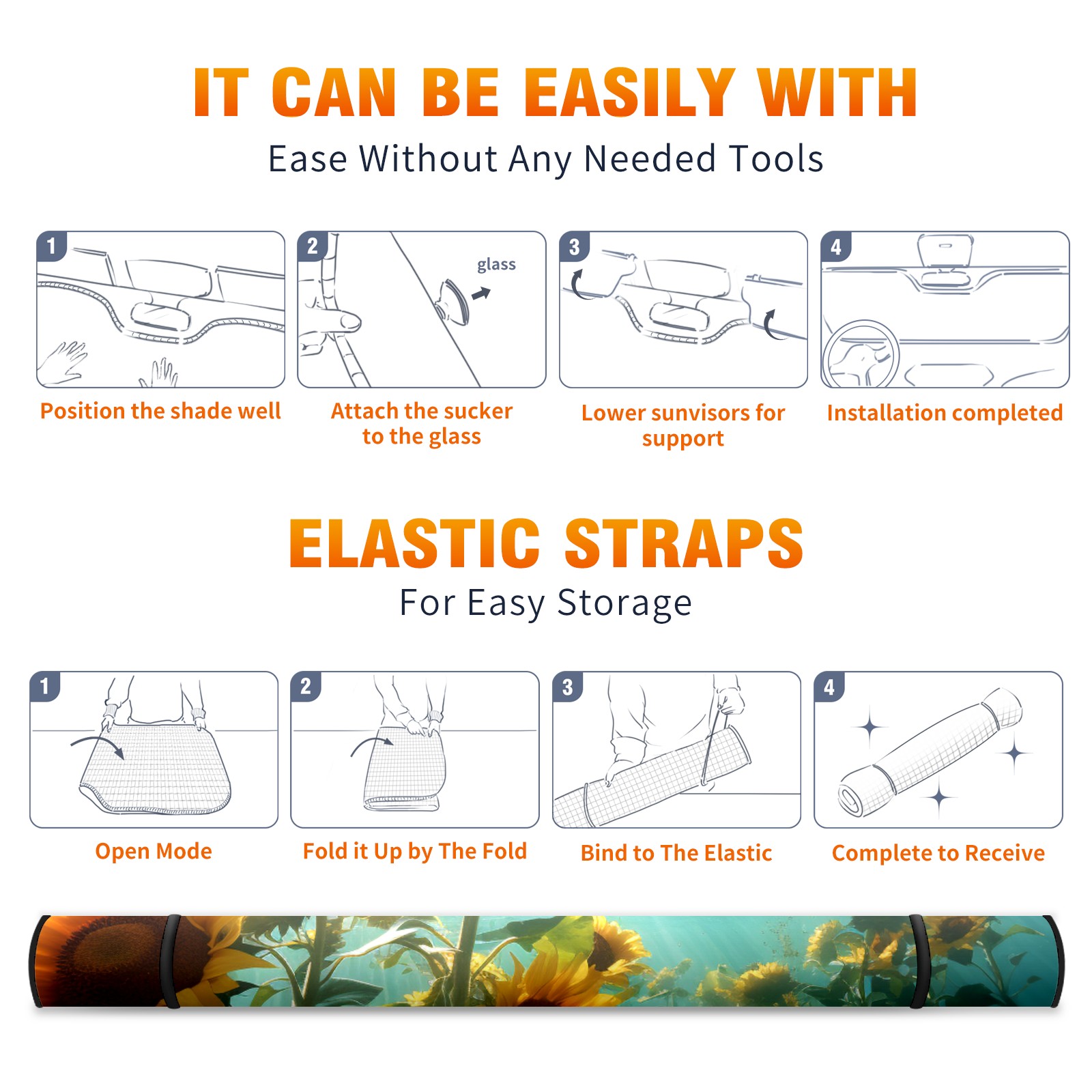 IT CAN BE EASILY WITH

Ease Without Any Needed Tools

1

Position the shade well

2

glass

Attach the sucker to the glass

3

Lower sunvisors for support

4

Installation completed

ELASTIC STRAPS

For Easy Storage

1

Open Mode

2

Fold it Up by The Fold

3

Bind to The Elastic

4

Complete to Receive