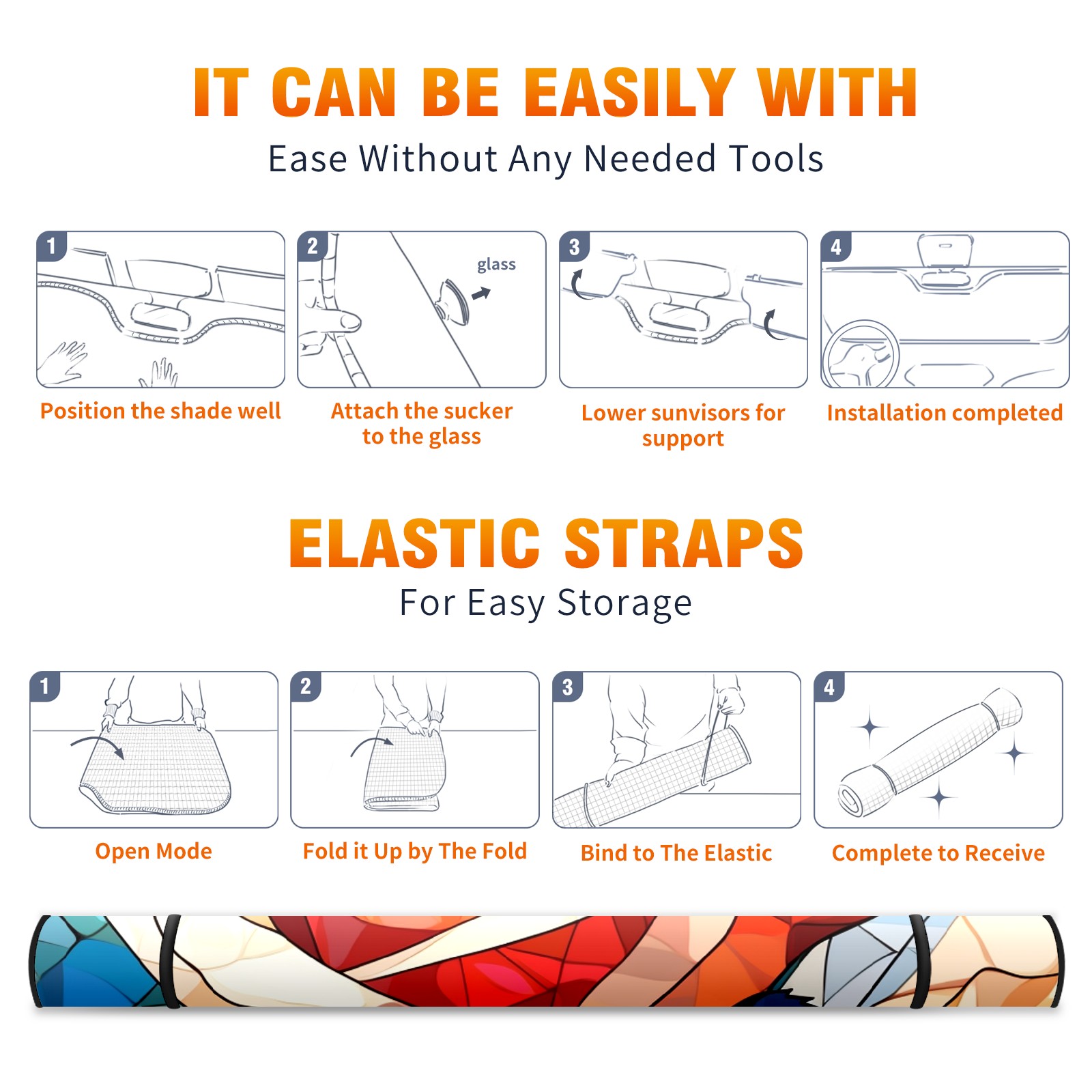 IT CAN BE EASILY WITH
Ease Without Any Needed Tools

1
Position the shade well

2
glass
Attach the sucker to the glass

3
Lower sunvisors for support

4
Installation completed

ELASTIC STRAPS
For Easy Storage

1
Open Mode

2
Fold it Up by The Fold

3
Bind to The Elastic

4
Complete to Receive