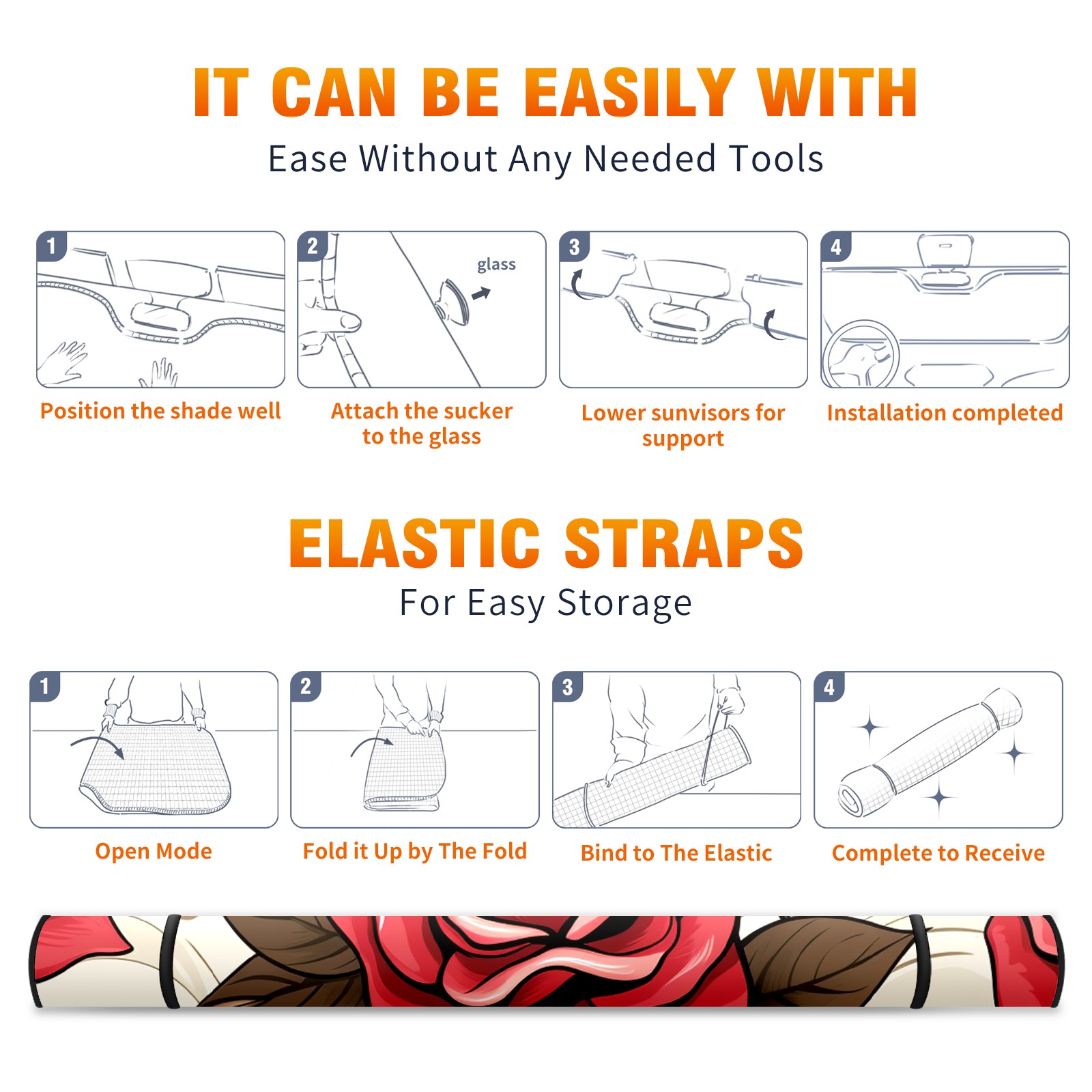 IT CAN BE EASILY WITH
Ease Without Any Needed Tools

1
Position the shade well

2
glass
Attach the sucker to the glass

3
Lower sunvisors for support

4
Installation completed

ELASTIC STRAPS
For Easy Storage

1
Open Mode

2
Fold it Up by The Fold

3
Bind to The Elastic

4
Complete to Receive