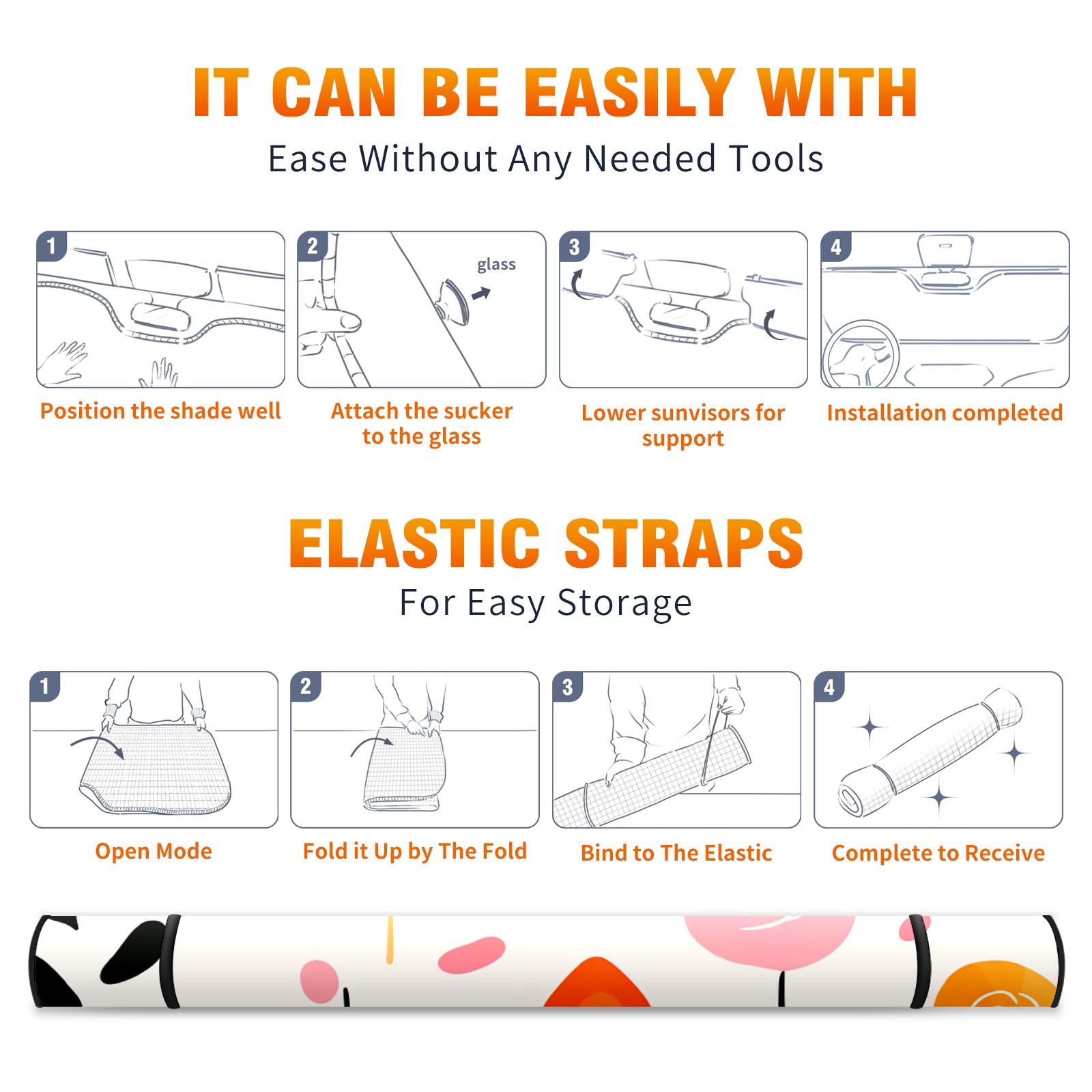 IT CAN BE EASILY WITH

Ease Without Any Needed Tools

1

Position the shade well

2

glass

Attach the sucker to the glass

3

Lower sunvisors for support

4

Installation completed

ELASTIC STRAPS

For Easy Storage

1

Open Mode

2

Fold it Up by The Fold

3

Bind to The Elastic

4

Complete to Receive