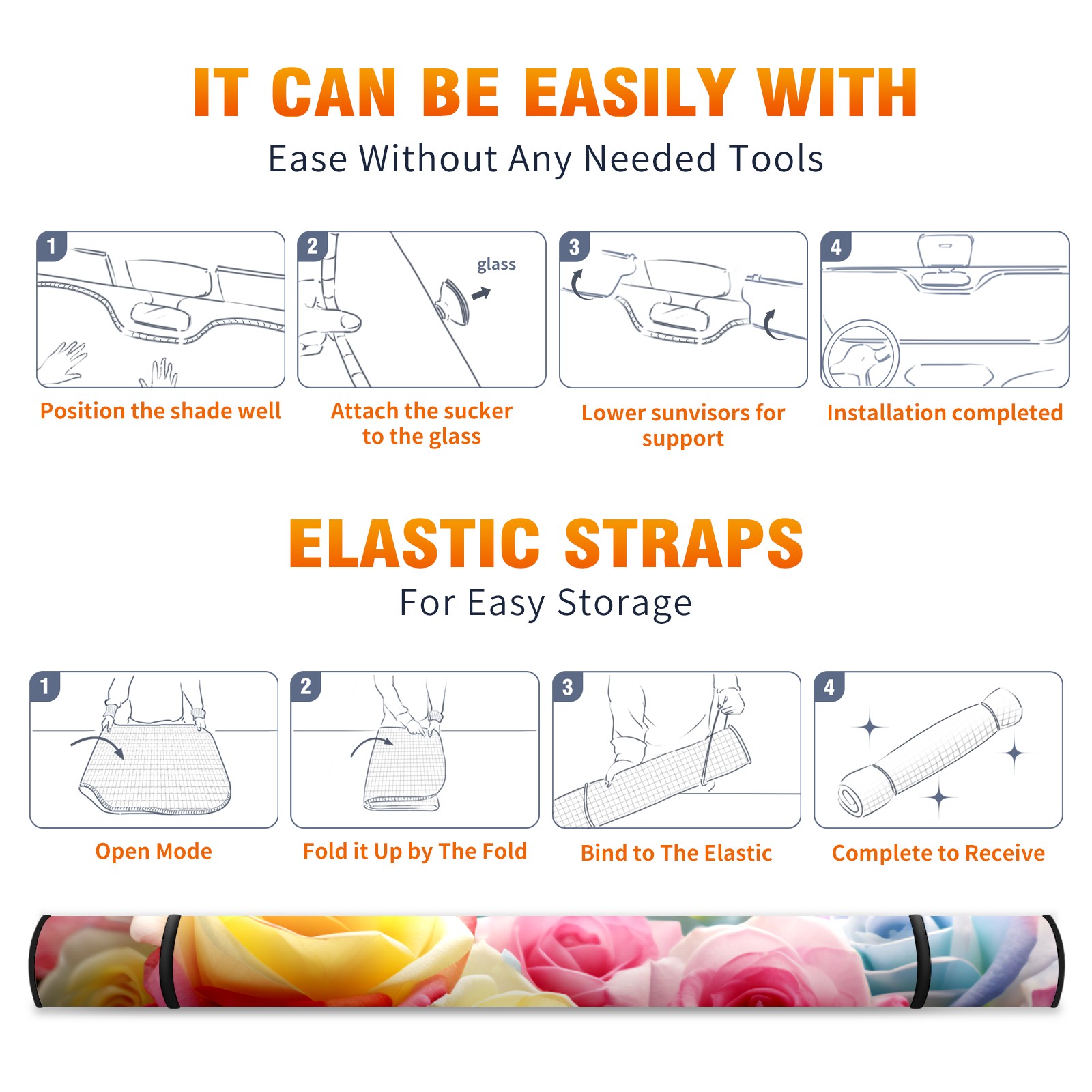 IT CAN BE EASILY WITH

Ease Without Any Needed Tools

1

Position the shade well

2

glass

Attach the sucker to the glass

3

Lower sunvisors for support

4

Installation completed

ELASTIC STRAPS

For Easy Storage

1

Open Mode

2

Fold it Up by The Fold

3

Bind to The Elastic

4

Complete to Receive